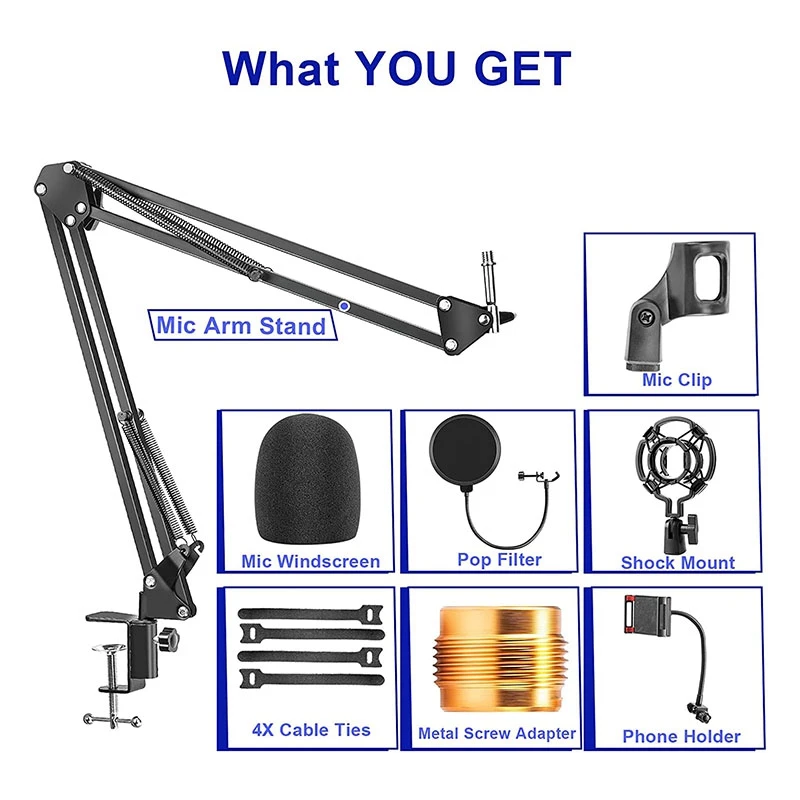 What YOU GET

Mic Arm Stand

Mic Clip

Mic Windscreen

Pop Filter

Shock Mount

4X Cable Ties

Metal Screw Adapter

Phone Holder