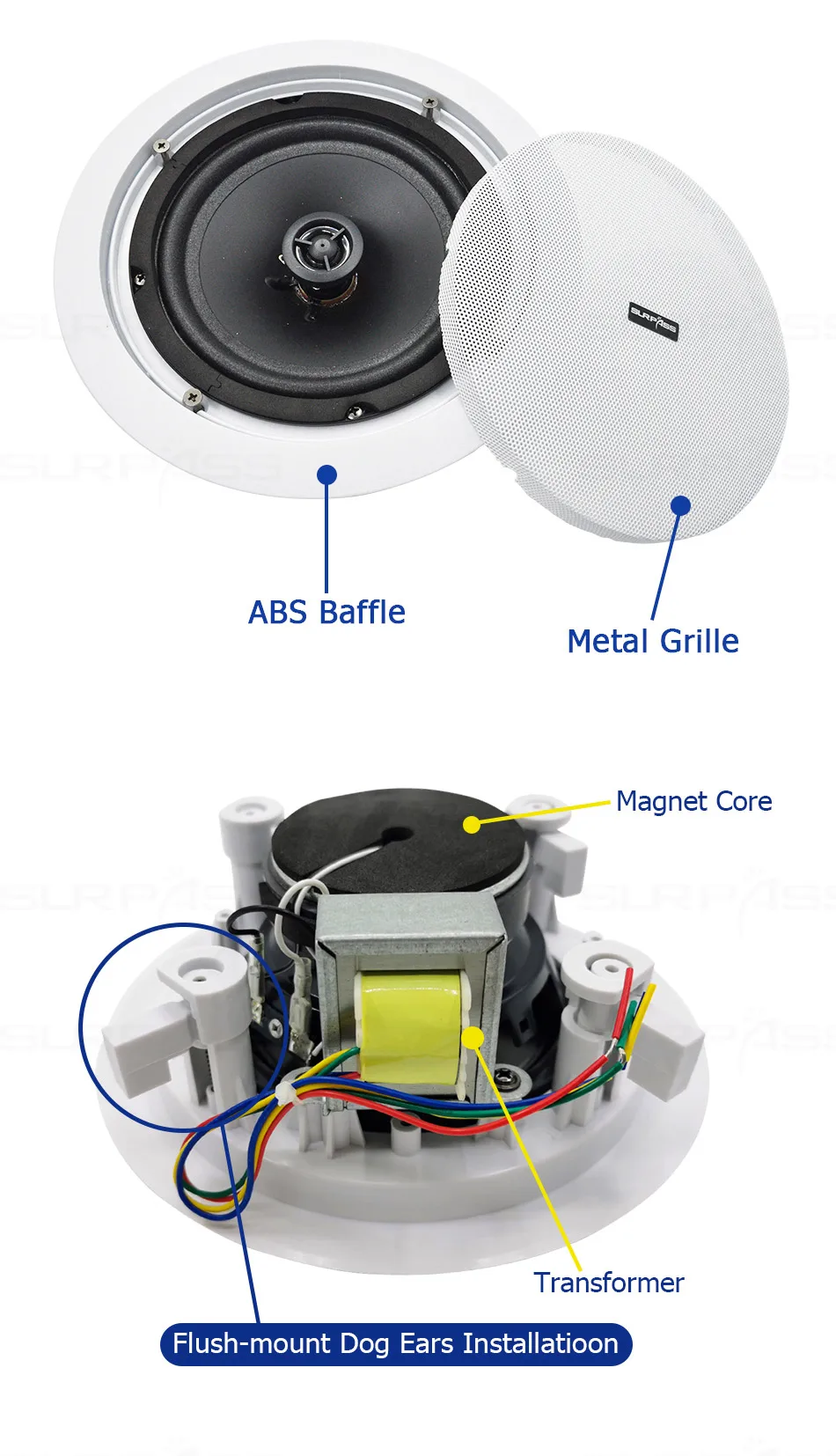 SURPASS

ABS Baffle

Metal Grille

Magnet Core

Transformer

Flush-mount Dog Ears Installatioon