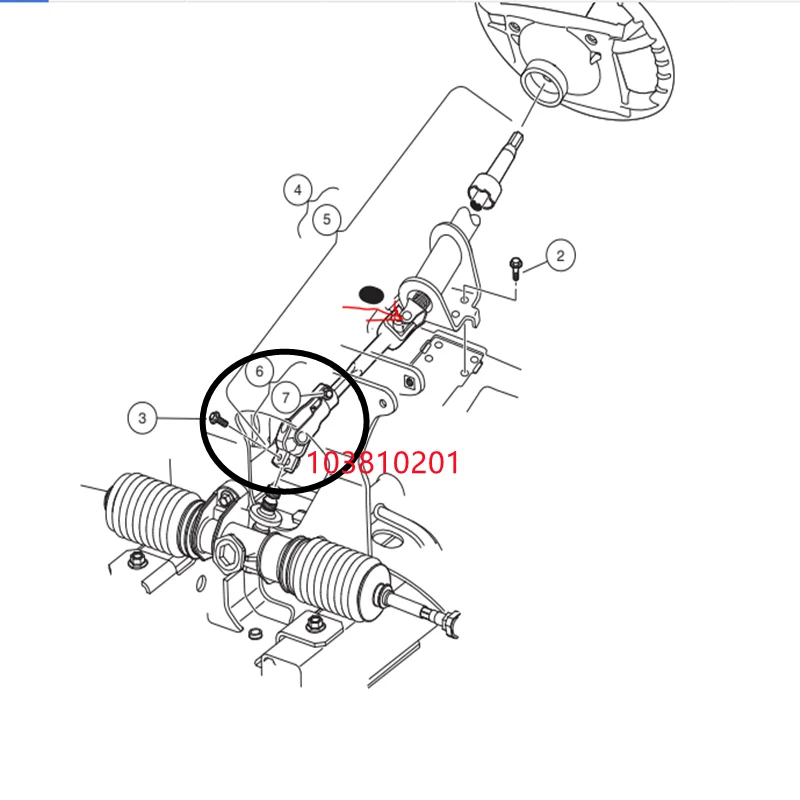 4
5
2
6
7
3
103810201