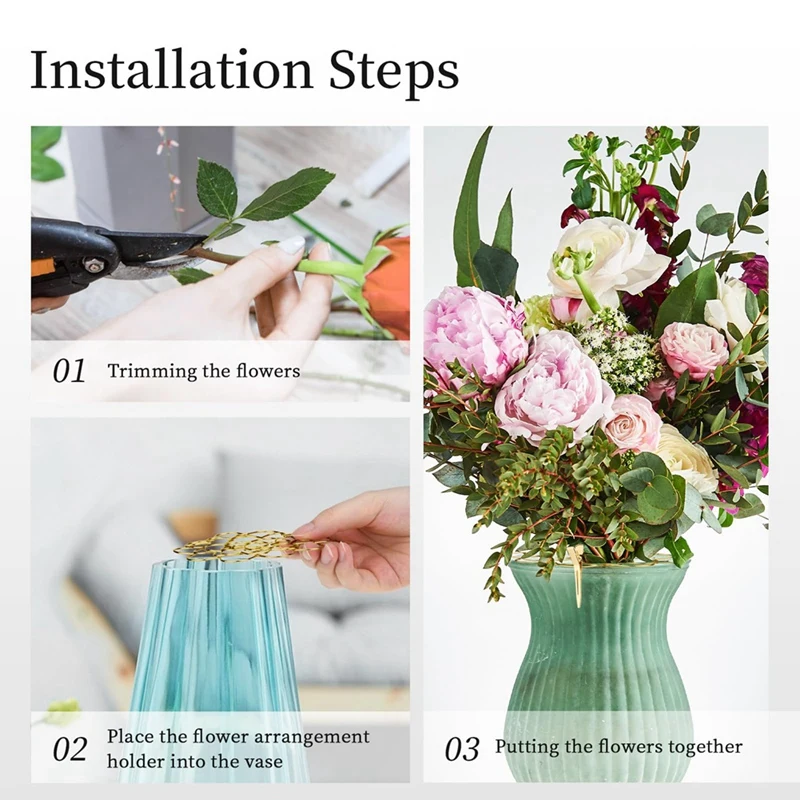 Installation Steps

01 Trimming the flowers

02 Place the flower arrangement holder into the vase

03 Putting the flowers together