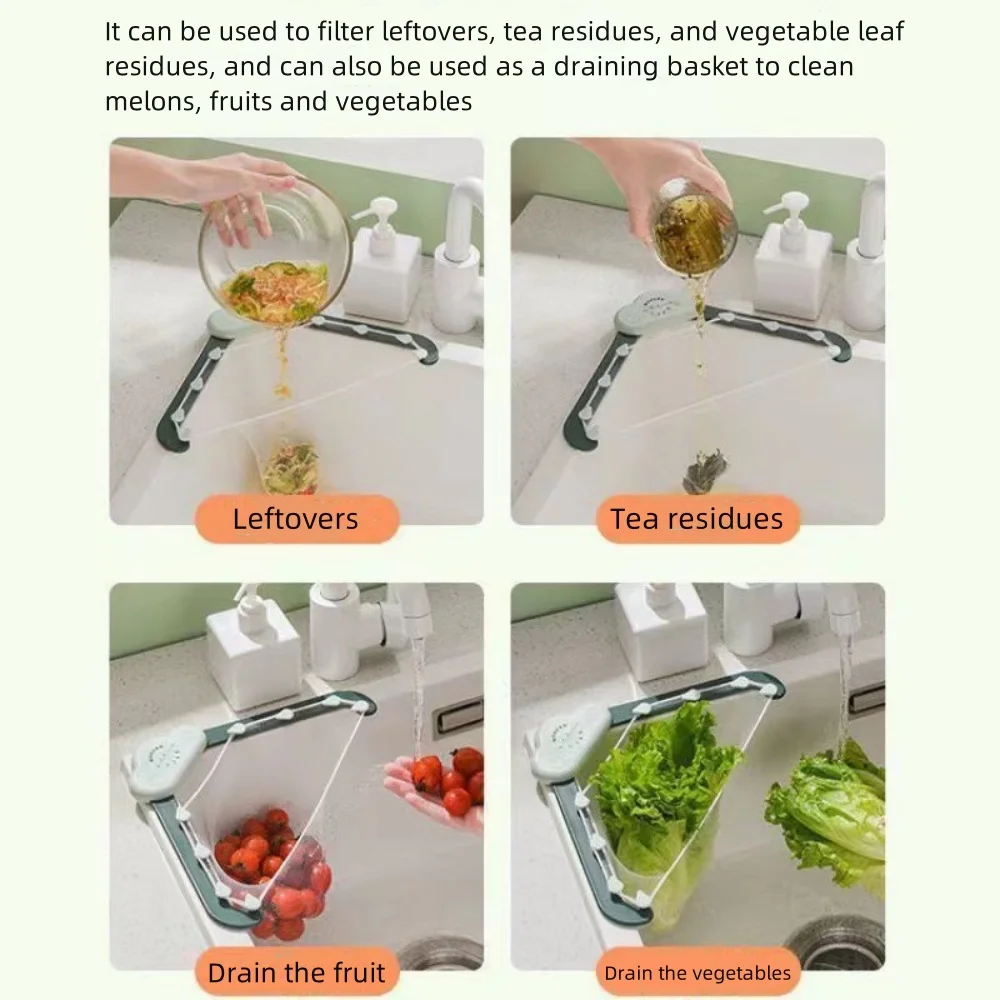 It can be used to filter leftovers, tea residues, and vegetable leaf residues, and can also be used as a draining basket to clean melons, fruits and vegetables

Leftovers

Tea residues

Drain the fruit

Drain the vegetables