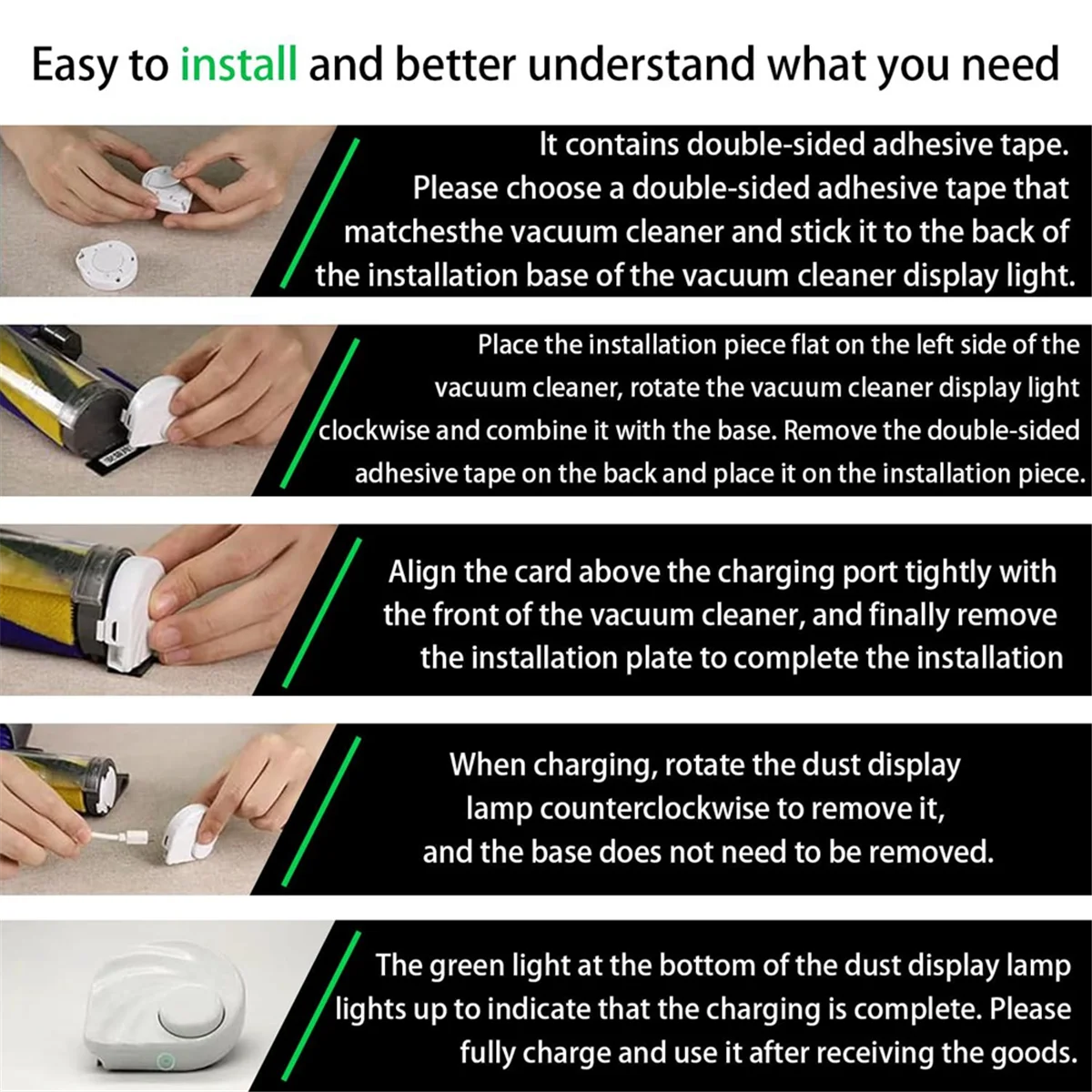 Easy to install and better understand what you need

It contains double-sided adhesive tape. Please choose a double-sided adhesive tape that matchesthe vacuum cleaner and stick it to the back of the installation base of the vacuum cleaner display light.

Place the installation piece flat on the left side of the vacuum cleaner, rotate the vacuum cleaner display light clockwise and combine it with the base. Remove the double-sided adhesive tape on the back and place it on the installation piece.

Align the card above the charging port tightly with the front of the vacuum cleaner, and finally remove the installation plate to complete the installation

When charging, rotate the dust display lamp counterclockwise to remove it, and the base does not need to be removed.

The green light at the bottom of the dust display lamp lights up to indicate that the charging is complete. Please fully charge and use it after receiving the goods.