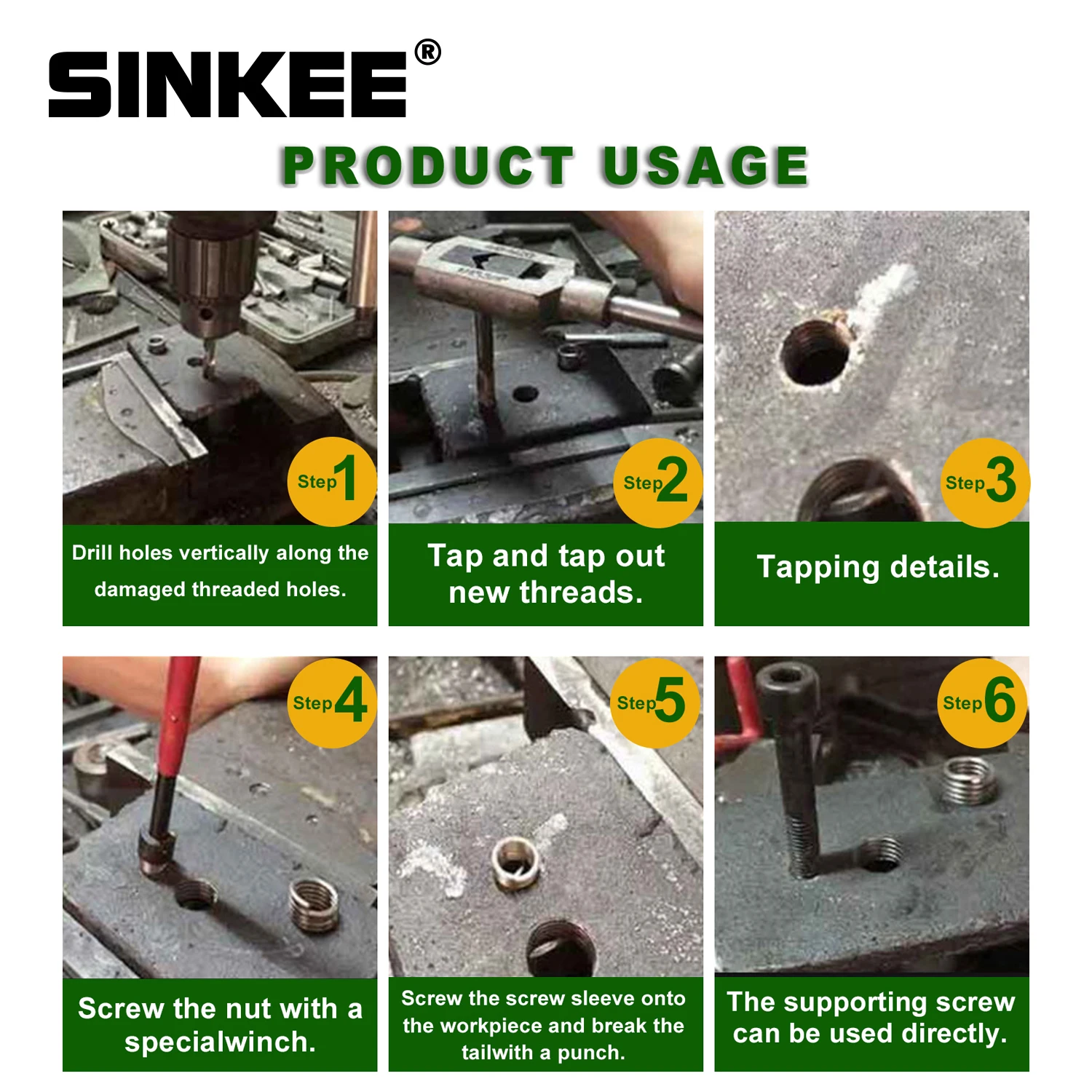 SINKEE®

PRODUCT USAGE

Step 1

Drill holes vertically along the damaged threaded holes.

Step 2

Tap and tap out new threads.

Step 3

Tapping details.

Step 4

Screw the nut with a specialwinch.

Step 5

Screw the screw sleeve onto the workpiece and break the tailwith a punch.

Step 6

The supporting screw can be used directly.