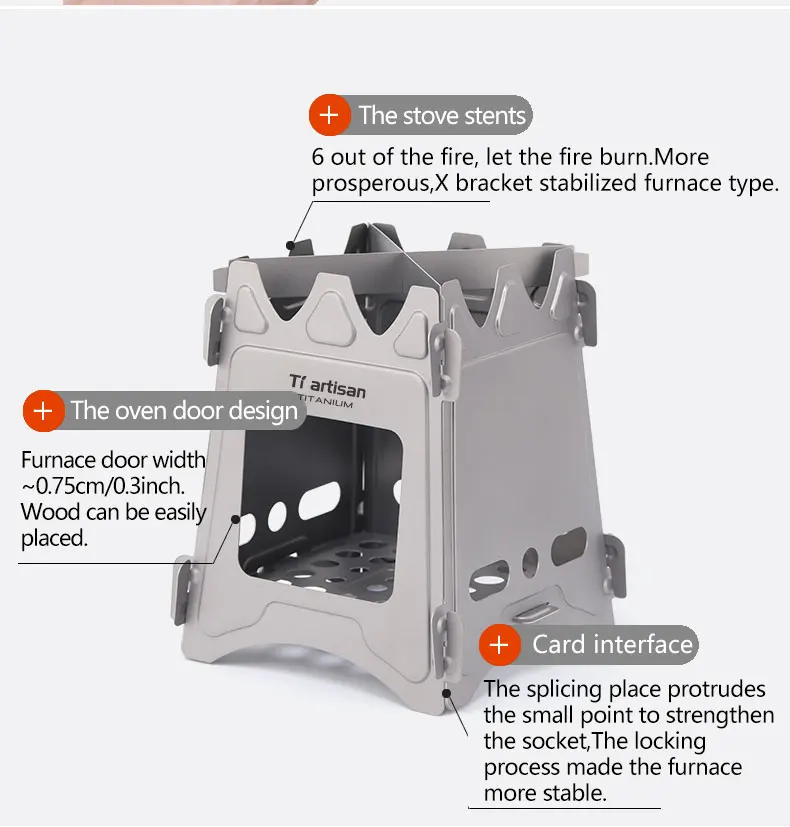 + The stove stents

6 out of the fire, let the fire burn.More prosperous,X bracket stabilized furnace type.

Ti artisan
TITANIUM

+ The oven door design

Furnace door width ~0.75cm/0.3inch. Wood can be easily placed.

+ Card interface

The splicing place protrudes the small point to strengthen the socket,The locking process made the furnace more stable.