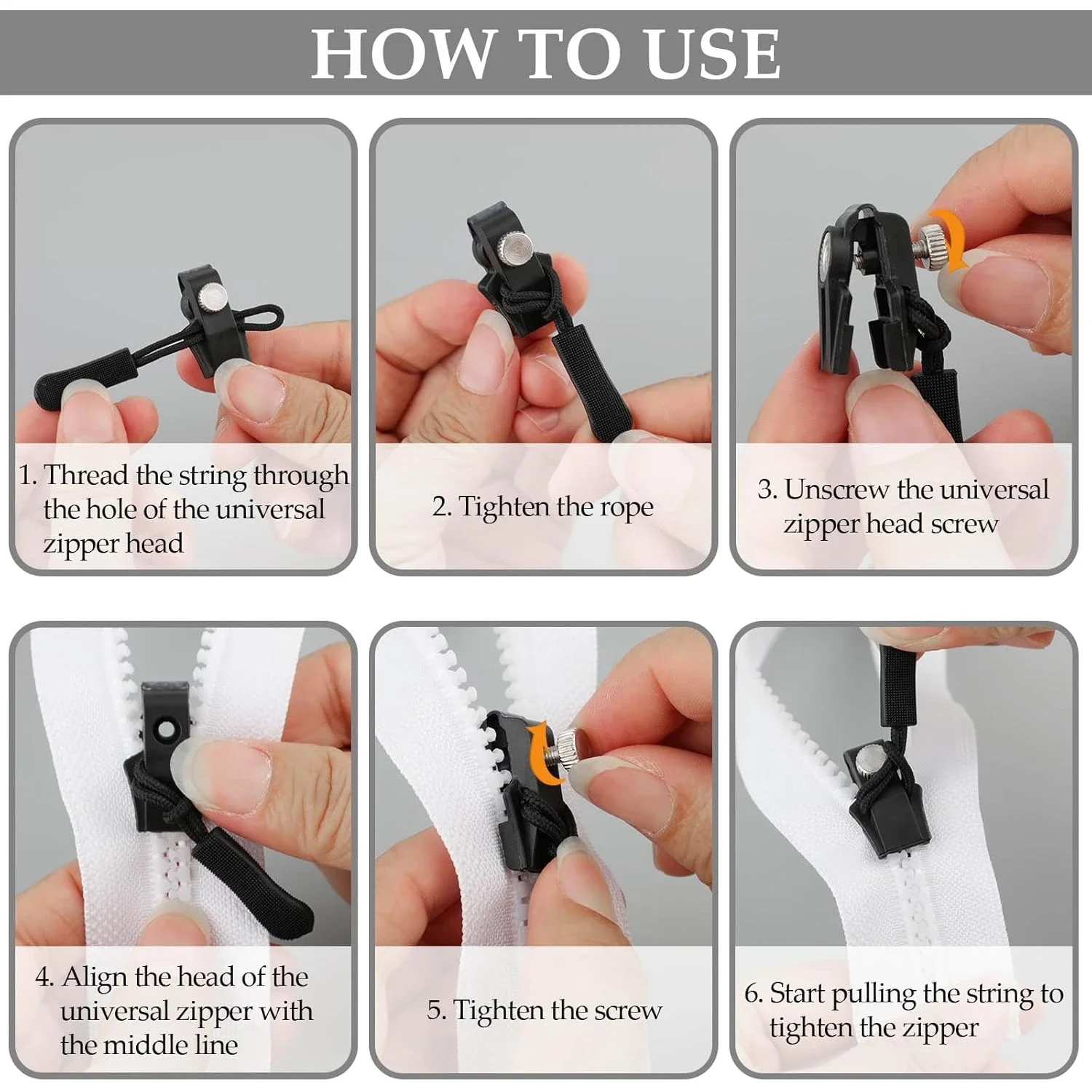 HOW TO USE

1. Thread the string through the hole of the universal zipper head

2. Tighten the rope

3. Unscrew the universal zipper head screw

4. Align the head of the universal zipper with the middle line

5. Tighten the screw

6. Start pulling the string to tighten the zipper