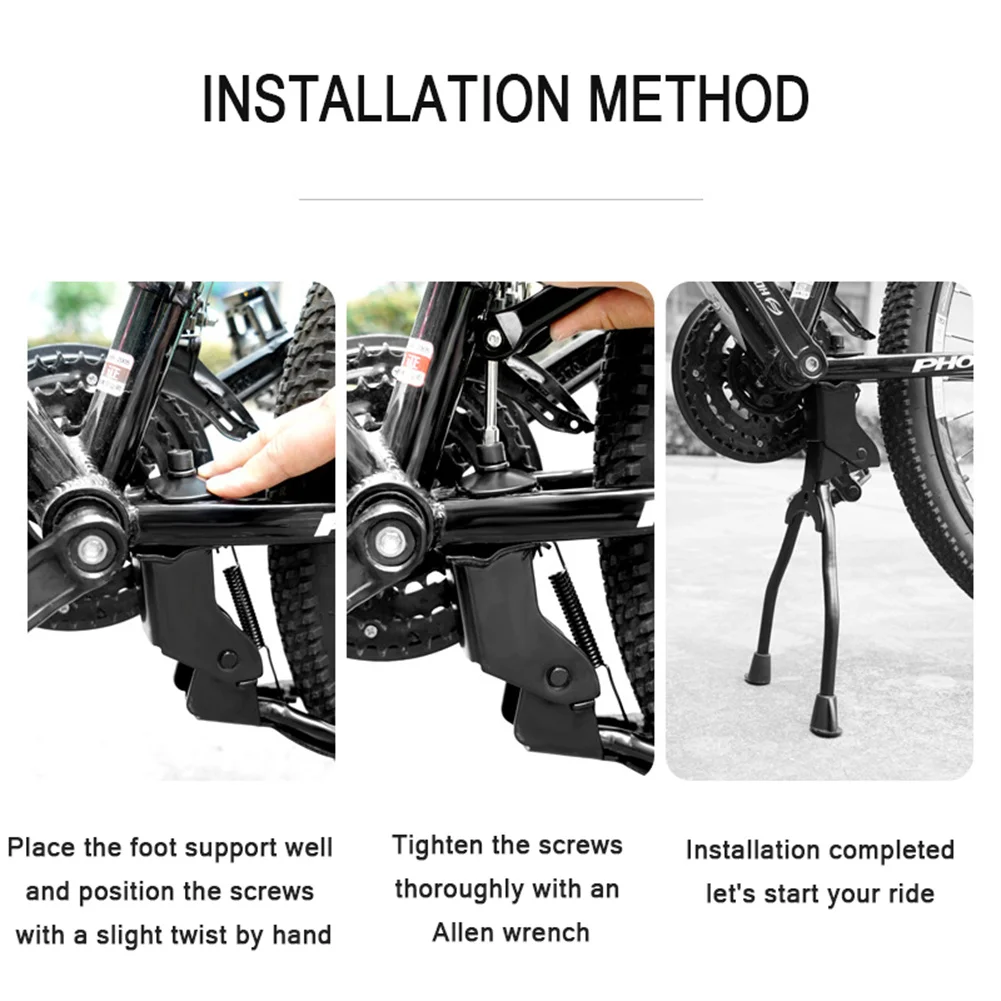 INSTALLATION METHOD

PHO

Place the foot support well and position the screws with a slight twist by hand

Tighten the screws thoroughly with an Allen wrench

Installation completed let's start your ride