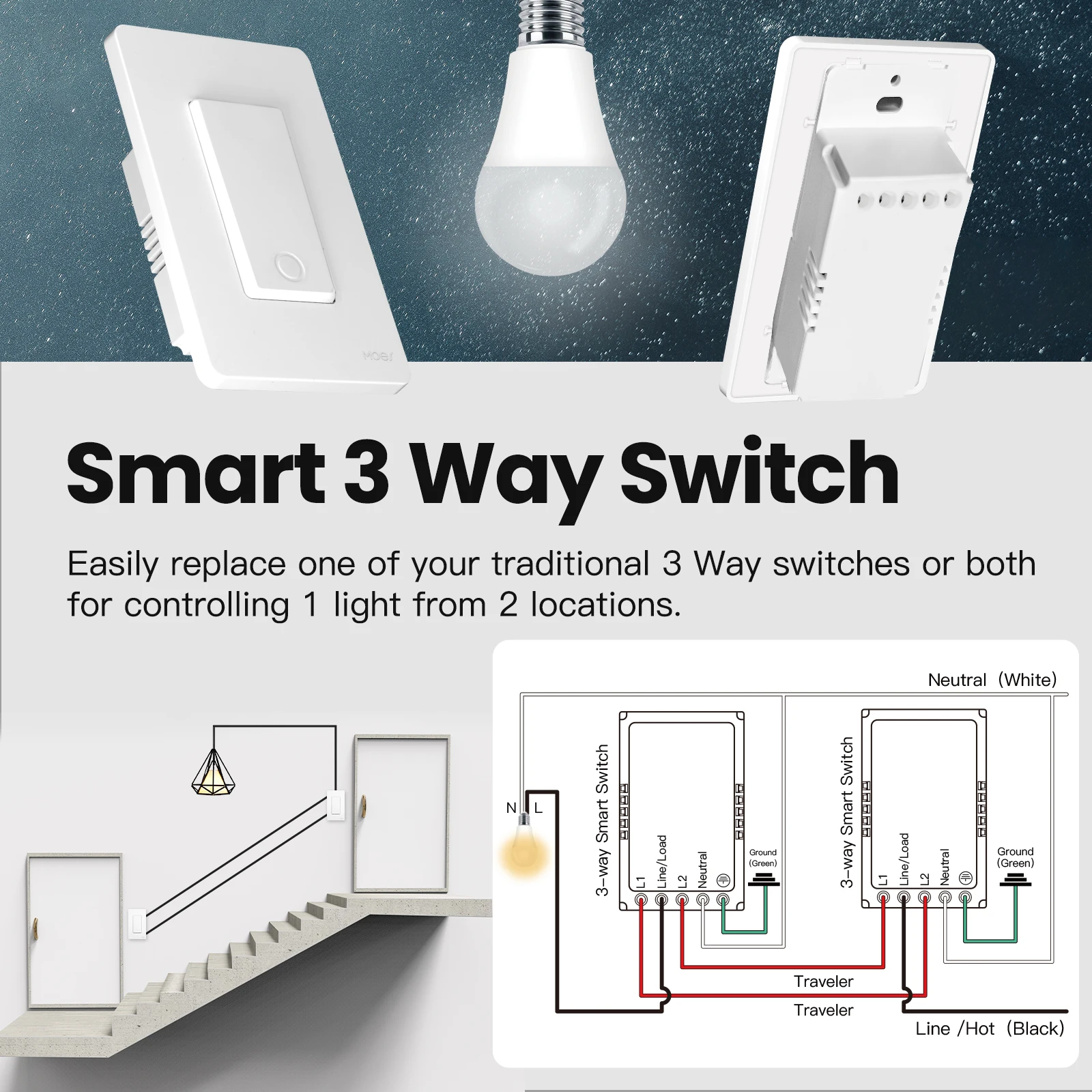 MOES

Smart 3 Way Switch

Easily replace one of your traditional 3 Way switches or both for controlling 1 light from 2 locations.

Neutral (White)

N L

3-way Smart Switch

L1 Line/Load L2 Neutral

Ground (Green)

3-way Smart Switch

L1 Line/Load L2 Neutral

Ground (Green)

Traveler

Traveler

Line /Hot (Black)