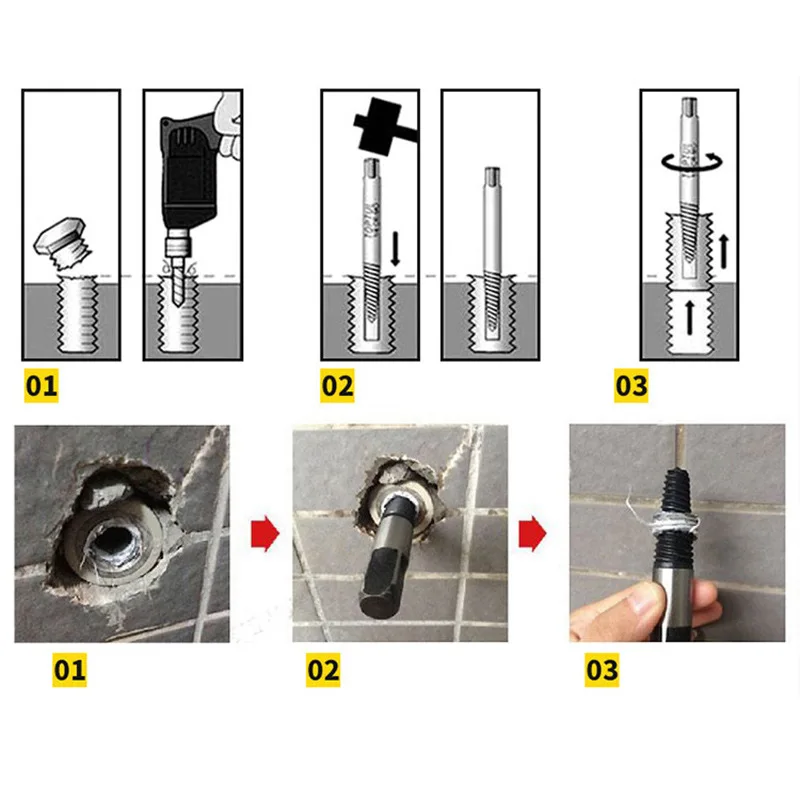 01

02

03

01

02

03