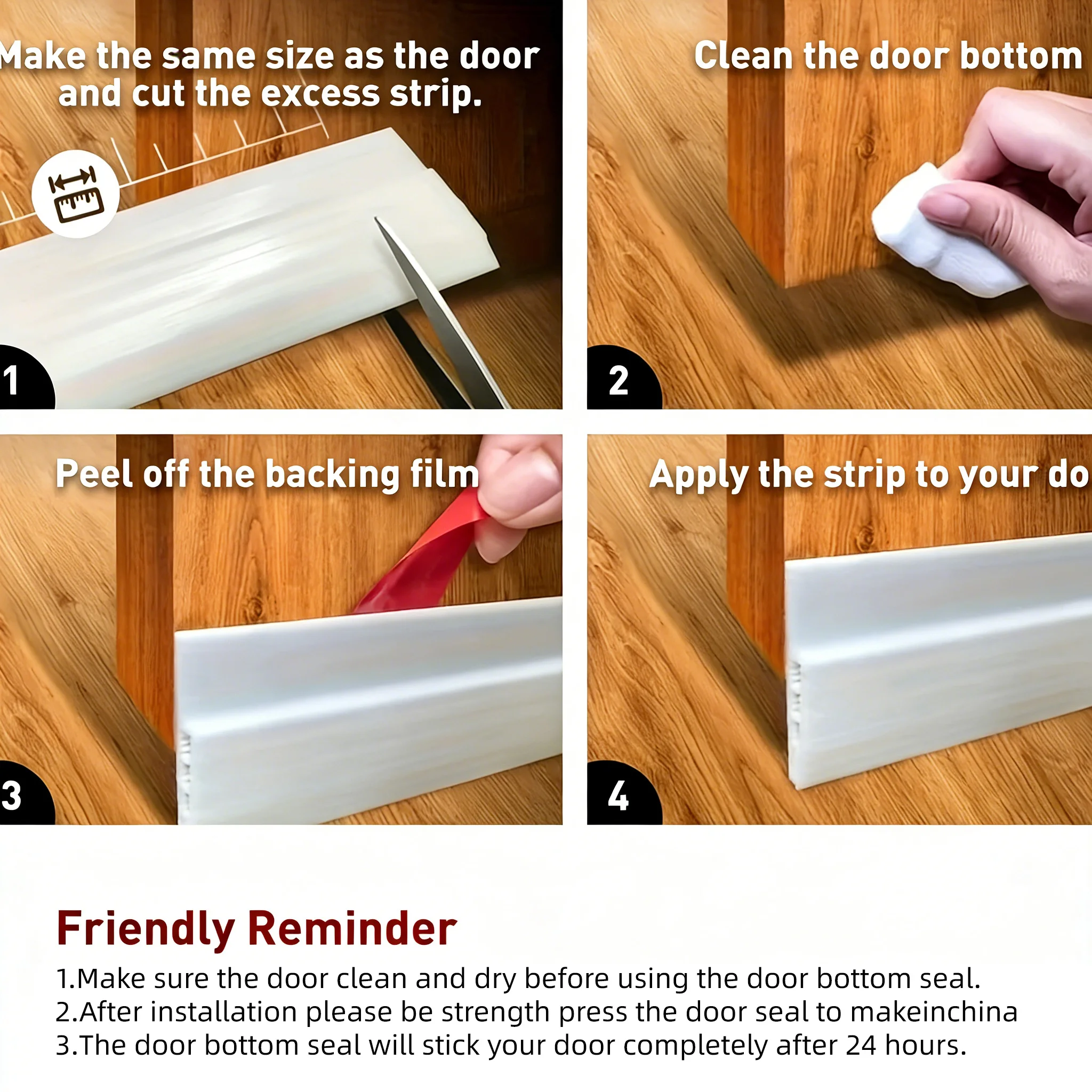 Make the same size as the door and cut the excess strip.

1

Clean the door bottom

2

Peel off the backing film

3

Apply the strip to your do

4

Friendly Reminder

1.Make sure the door clean and dry before using the door bottom seal.
2.After installation please be strength press the door seal to makeinchina
3.The door bottom seal will stick your door completely after 24 hours.