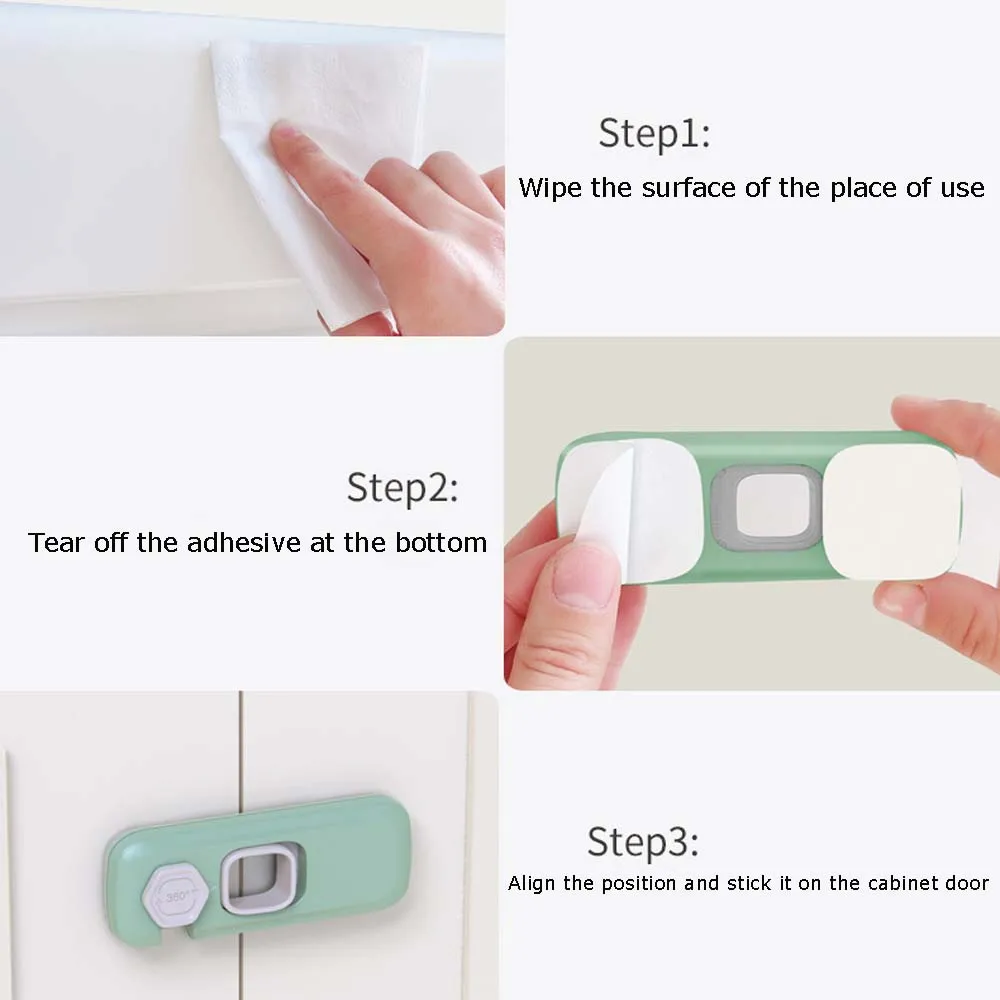 Step1:
Wipe the surface of the place of use

Step2:
Tear off the adhesive at the bottom

360°

Step3:
Align the position and stick it on the cabinet door