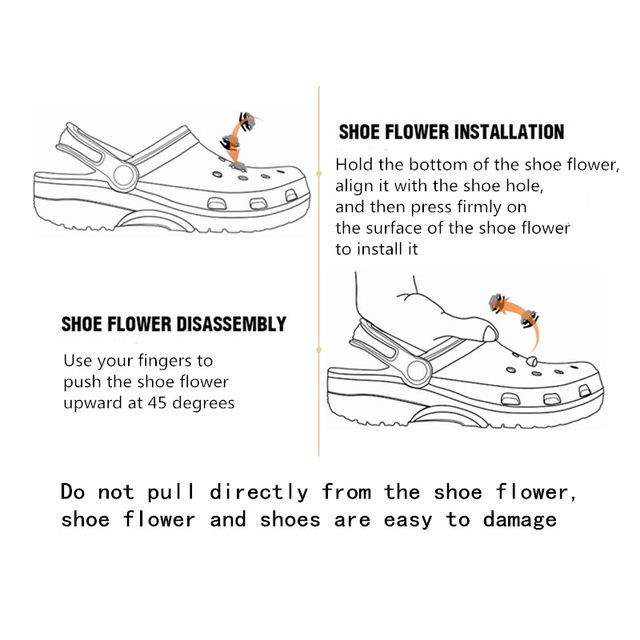 SHOE FLOWER INSTALLATION

Hold the bottom of the shoe flower, align it with the shoe hole, and then press firmly on the surface of the shoe flower to install it

SHOE FLOWER DISASSEMBLY

Use your fingers to push the shoe flower upward at 45 degrees

Do not pull directly from the shoe flower, shoe flower and shoes are easy to damage