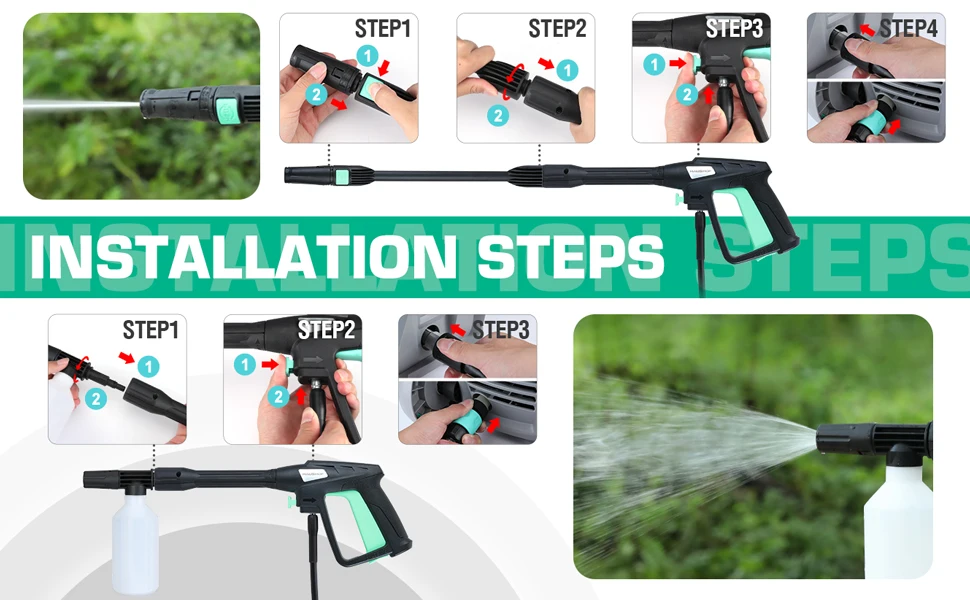 STEP1
1
2
STEP2
1
2
STEP3
1
2
STEP4

INSTALLATION STEPS

STEP1
1
2
STEP2
1
2
STEP3