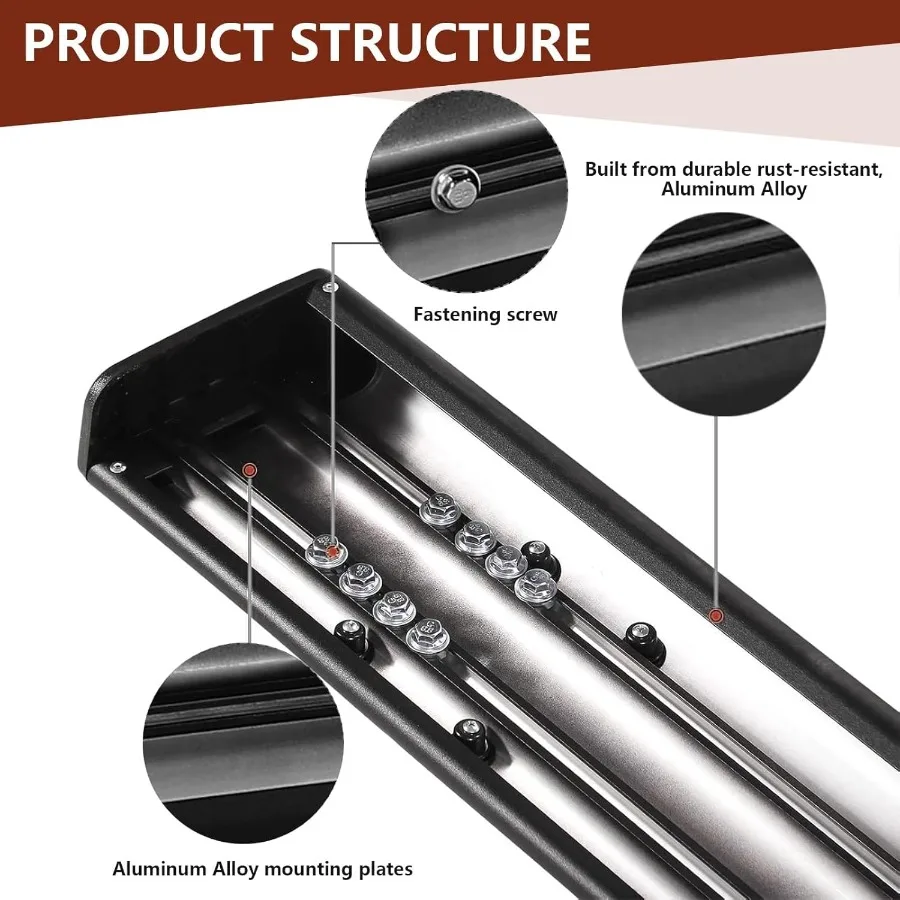 PRODUCT STRUCTURE

Built from durable rust-resistant, Aluminum Alloy

Fastening screw

Aluminum Alloy mounting plates