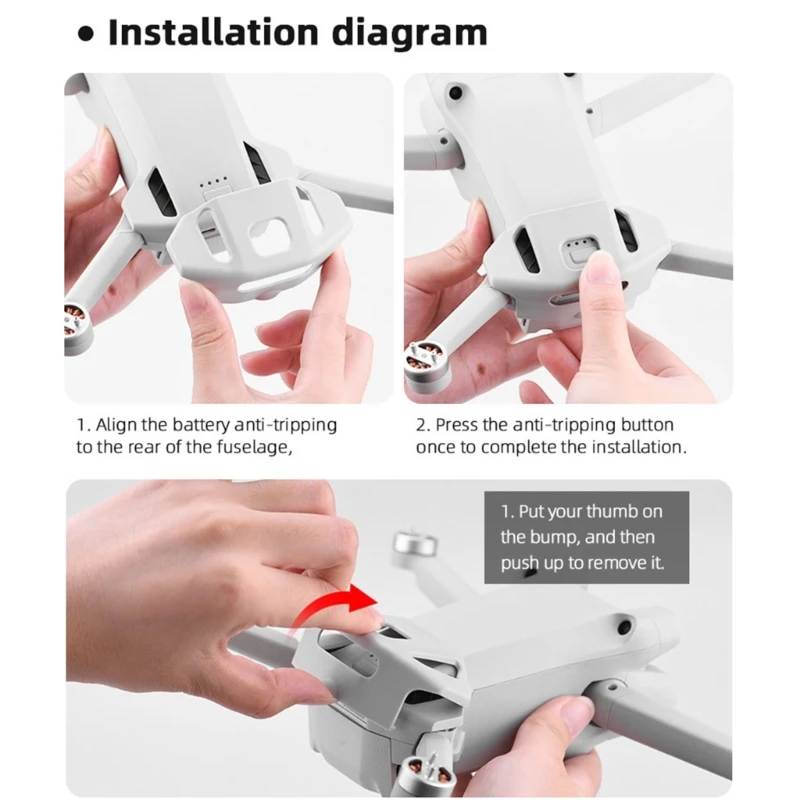 • Installation diagram

1. Align the battery anti-tripping to the rear of the fuselage,

2. Press the anti-tripping button once to complete the installation.

1. Put your thumb on the bump, and then push up to remove it.