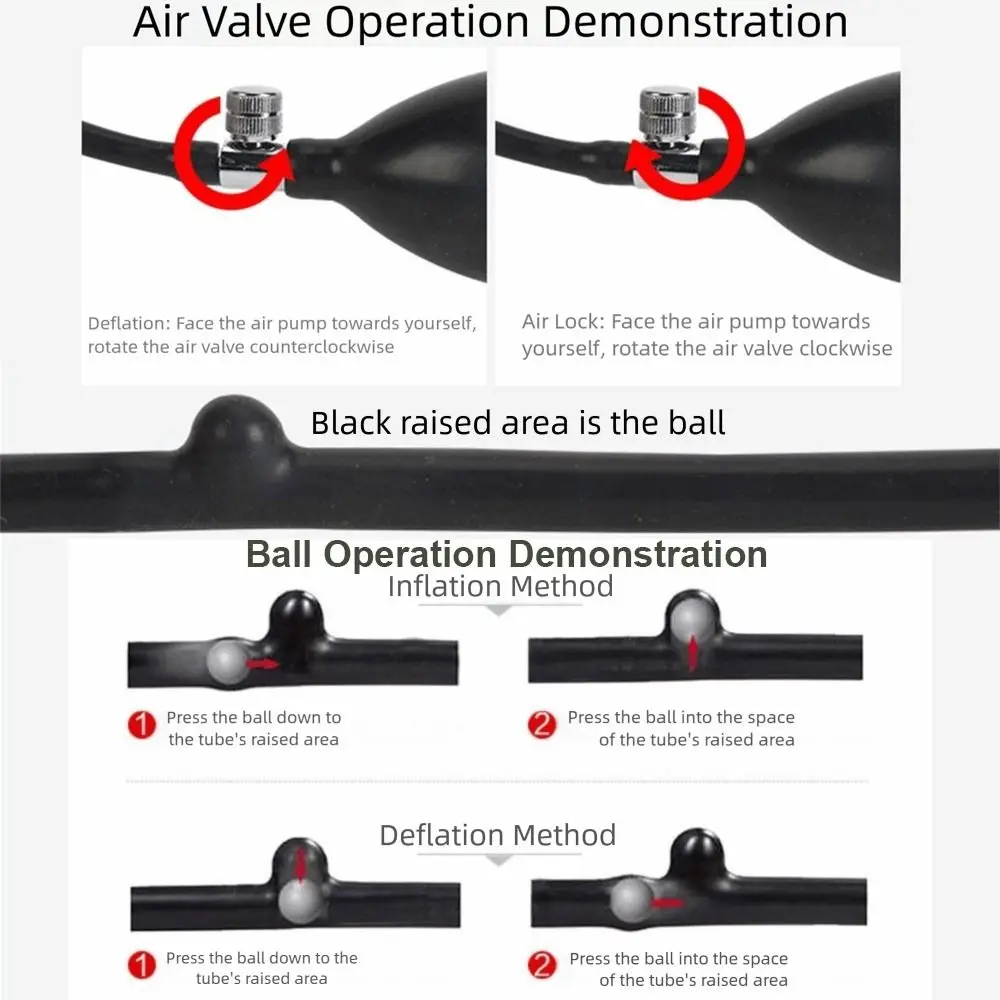 Air Valve Operation Demonstration

Deflation: Face the air pump towards yourself, rotate the air valve counterclockwise

Air Lock: Face the air pump towards yourself, rotate the air valve clockwise

Black raised area is the ball

Ball Operation Demonstration

Inflation Method

1 Press the ball down to the tube's raised area

2 Press the ball into the space of the tube's raised area

Deflation Method

1 Press the ball down to the tube's raised area

2 Press the ball into the space of the tube's raised area