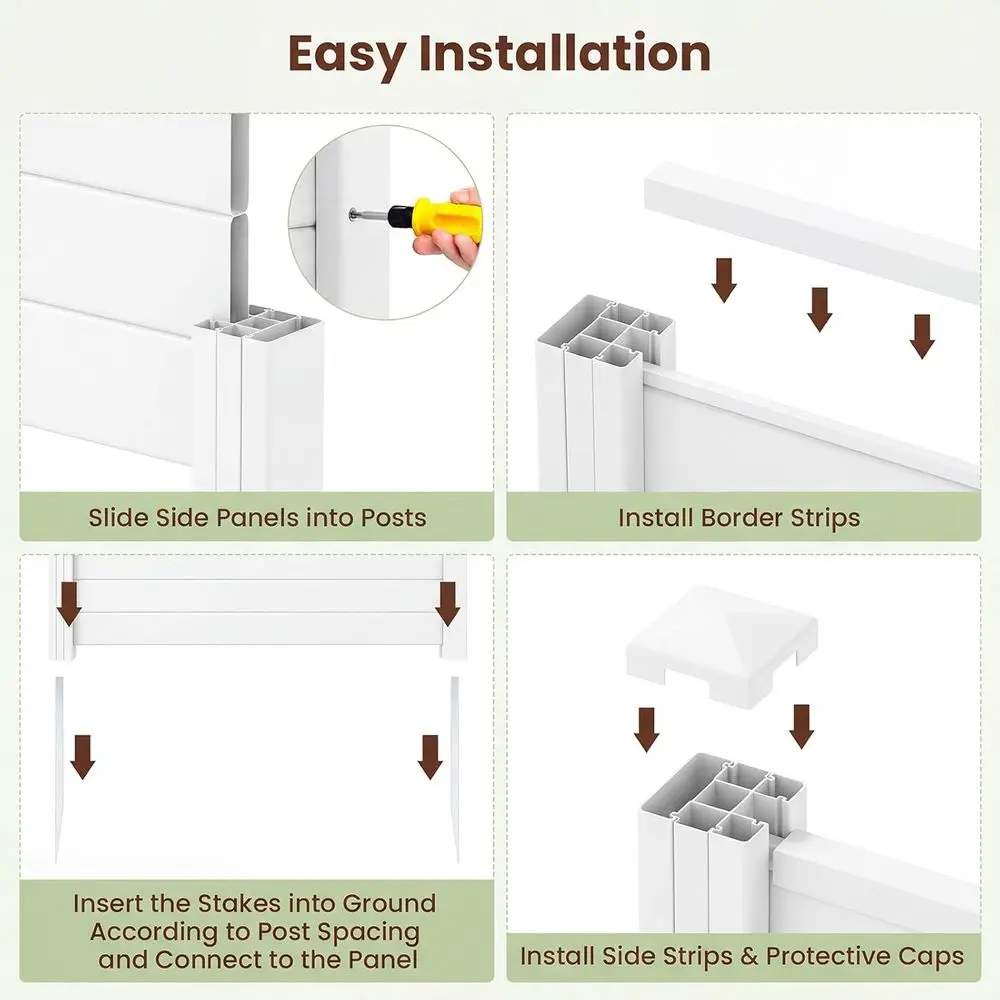 Easy Installation

Slide Side Panels into Posts

Install Border Strips

Insert the Stakes into Ground According to Post Spacing and Connect to the Panel

Install Side Strips & Protective Caps