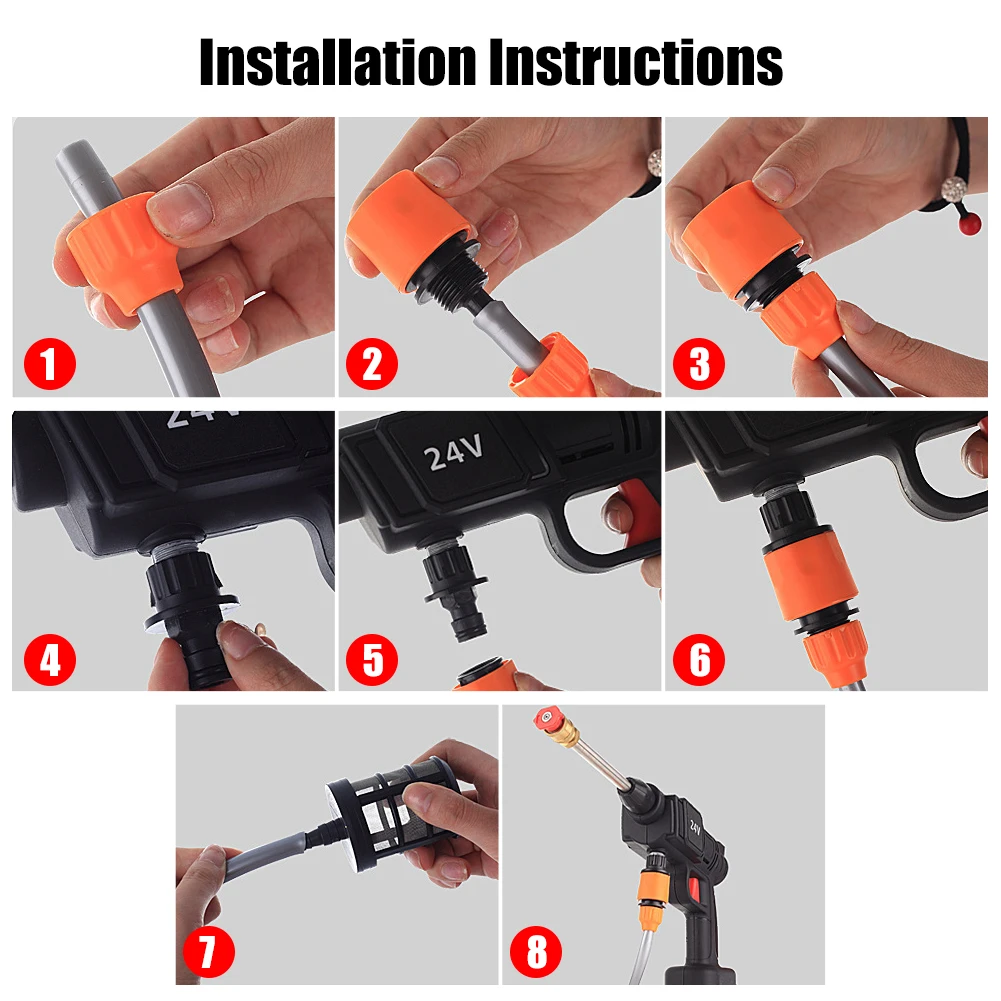 Installation Instructions

1

2

3

24V

4

24V

5

6

7

24V

8