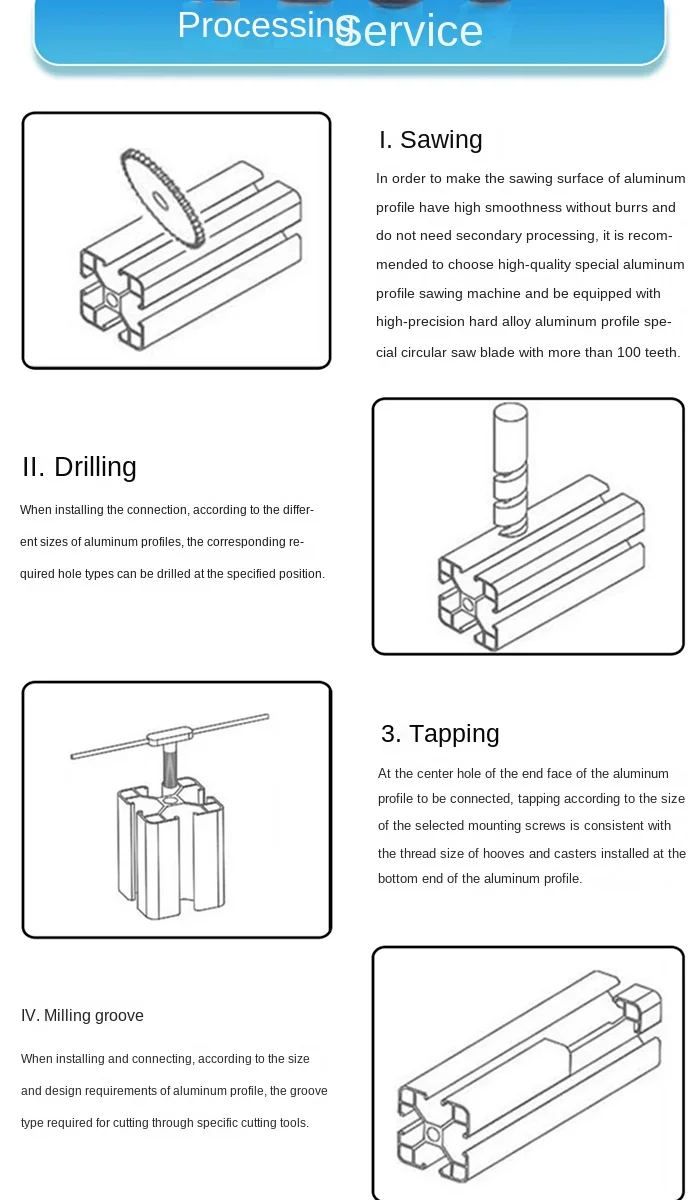 Processing Service

I. Sawing

In order to make the sawing surface of aluminum profile have high smoothness without burrs and do not need secondary processing, it is recommended to choose high-quality special aluminum profile sawing machine and be equipped with high-precision hard alloy aluminum profile special circular saw blade with more than 100 teeth.

II. Drilling

When installing the connection, according to the different sizes of aluminum profiles, the corresponding required hole types can be drilled at the specified position.

3. Tapping

At the center hole of the end face of the aluminum profile to be connected, tapping according to the size of the selected mounting screws is consistent with the thread size of hooves and casters installed at the bottom end of the aluminum profile.

IV. Milling groove

When installing and connecting, according to the size and design requirements of aluminum profile, the groove type required for cutting through specific cutting tools.