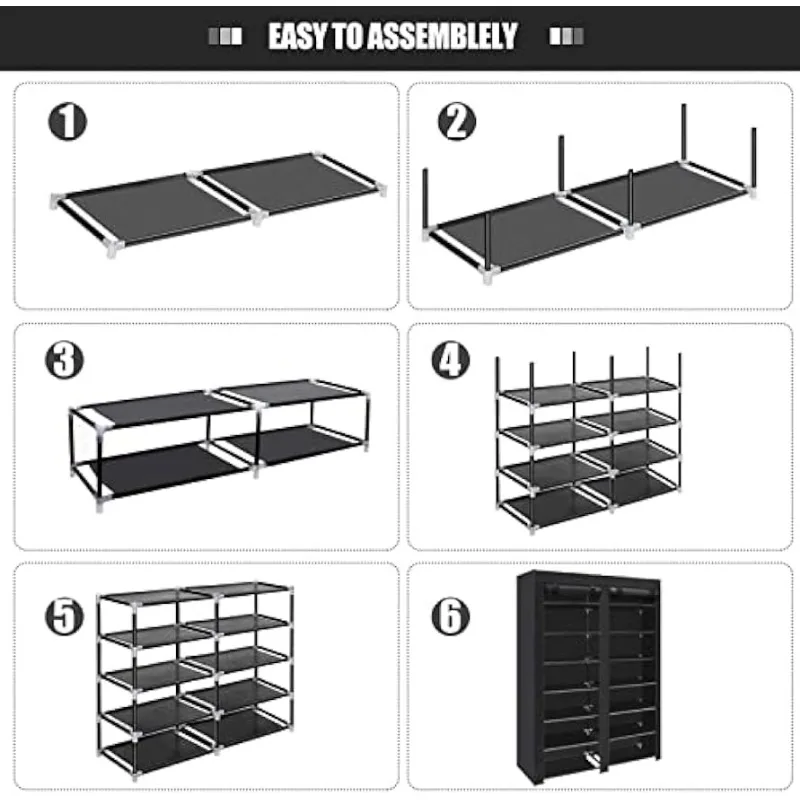 EASY TO ASSEMBLELY

1

2

3

4

5

6