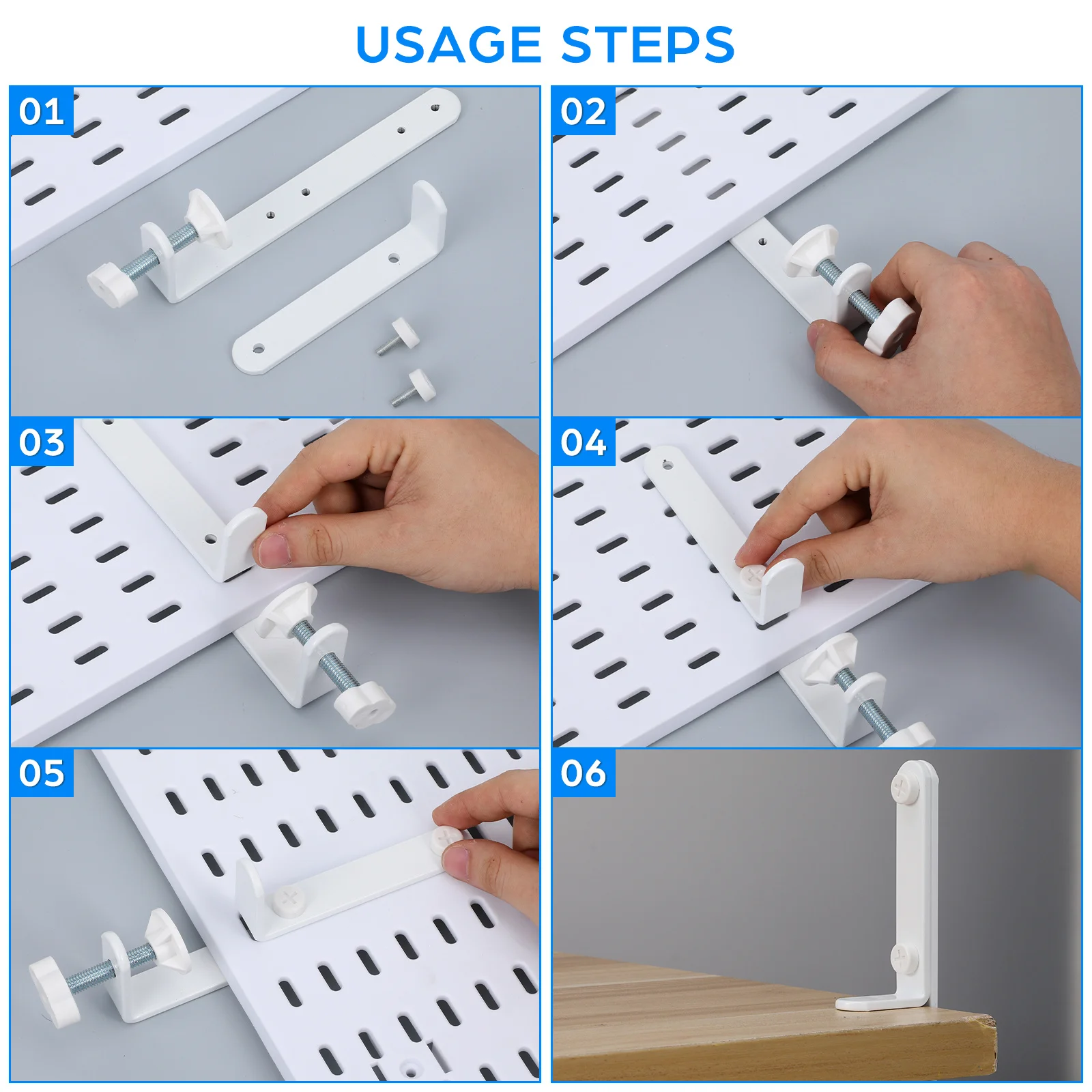 USAGE STEPS

01

02

03

04

05

06