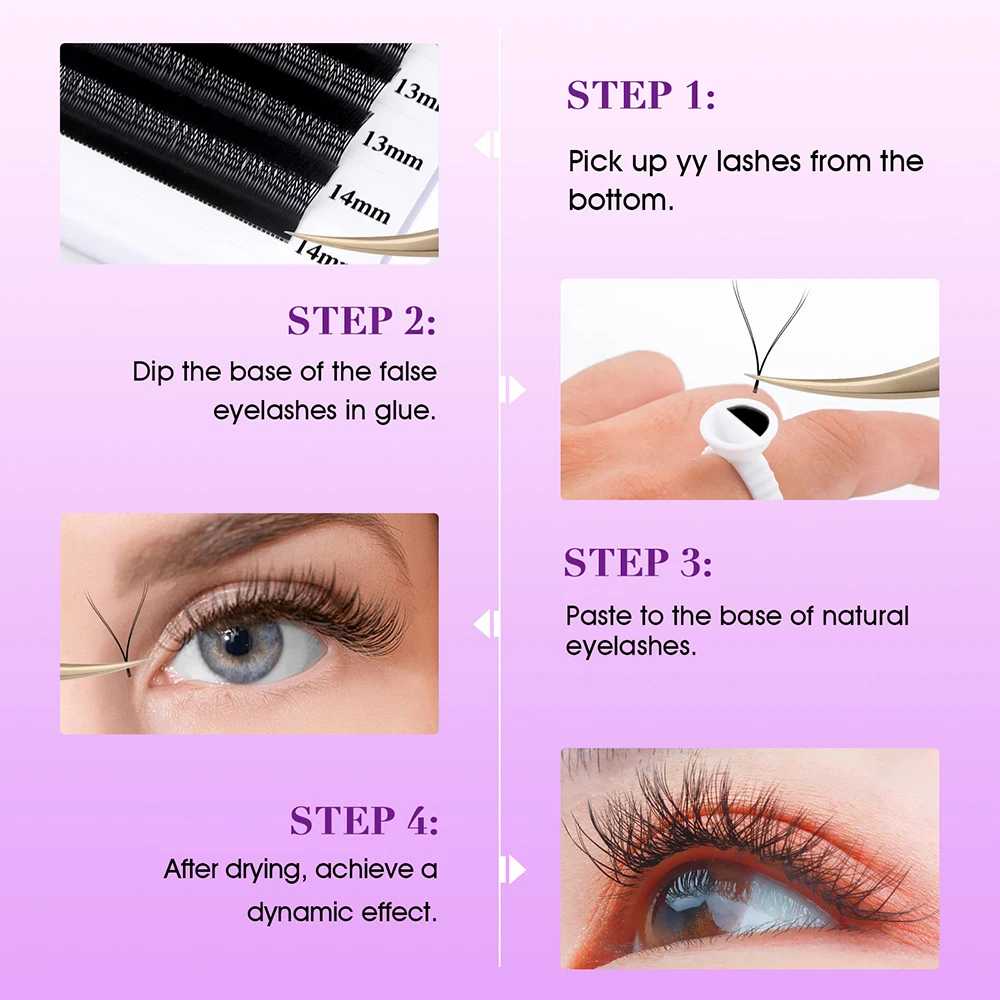 13m
13mm
14mm
14m

STEP 1:

Pick up yy lashes from the bottom.

STEP 2:

Dip the base of the false eyelashes in glue.

STEP 3:

Paste to the base of natural eyelashes.

STEP 4:

After drying, achieve a dynamic effect.