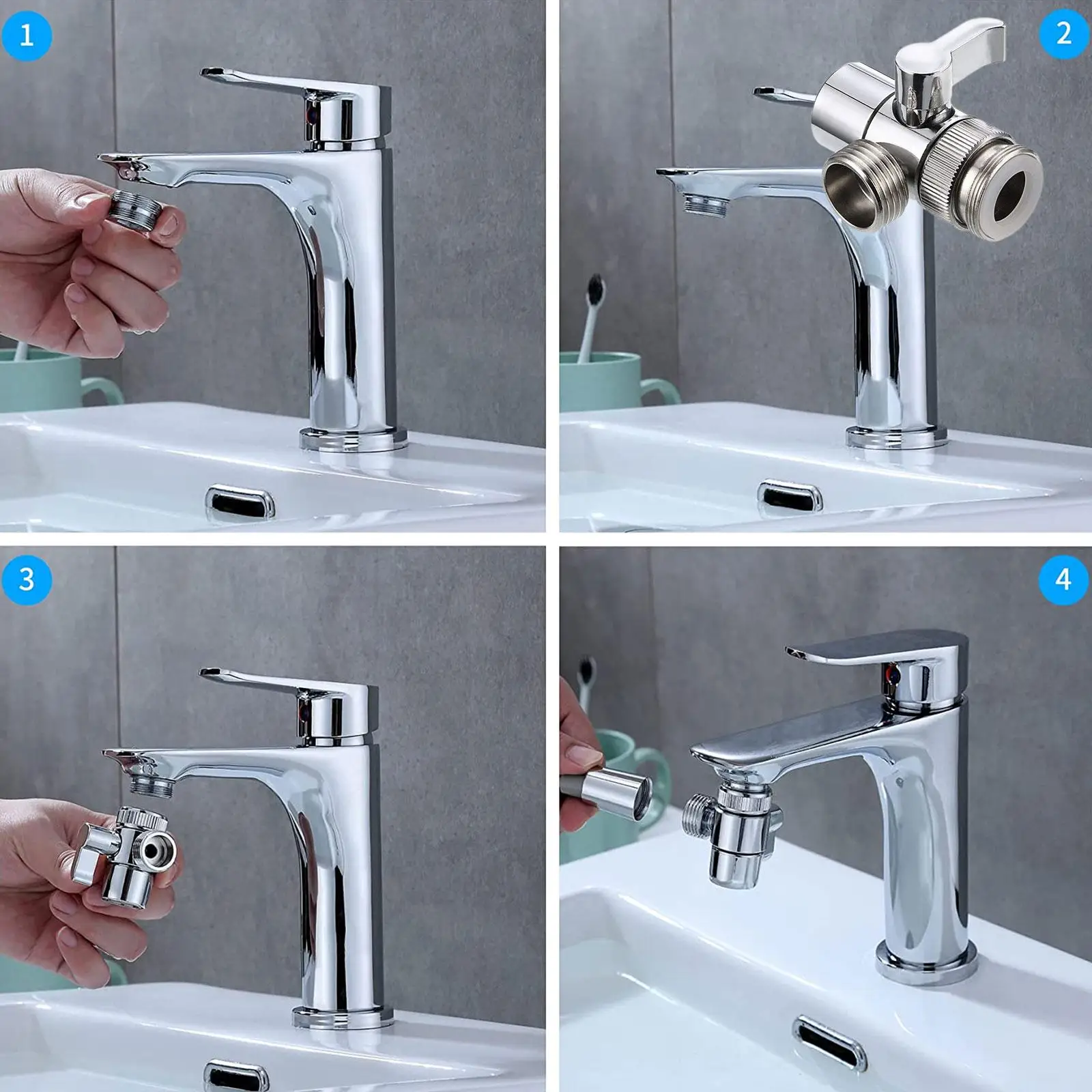 1

2

3

4