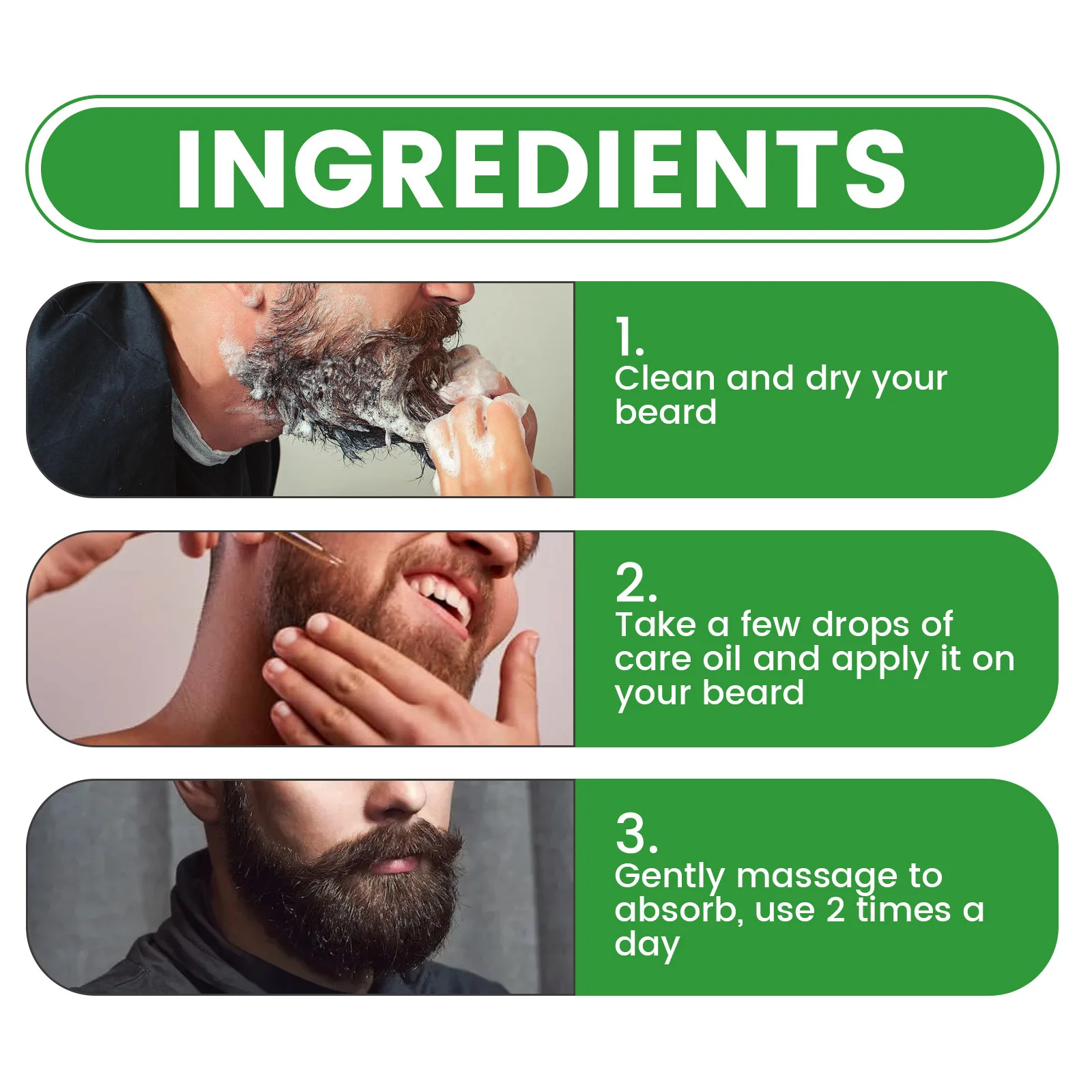 INGREDIENTS

1.
Clean and dry your beard

2.
Take a few drops of care oil and apply it on your beard

3.
Gently massage to absorb, use 2 times a day