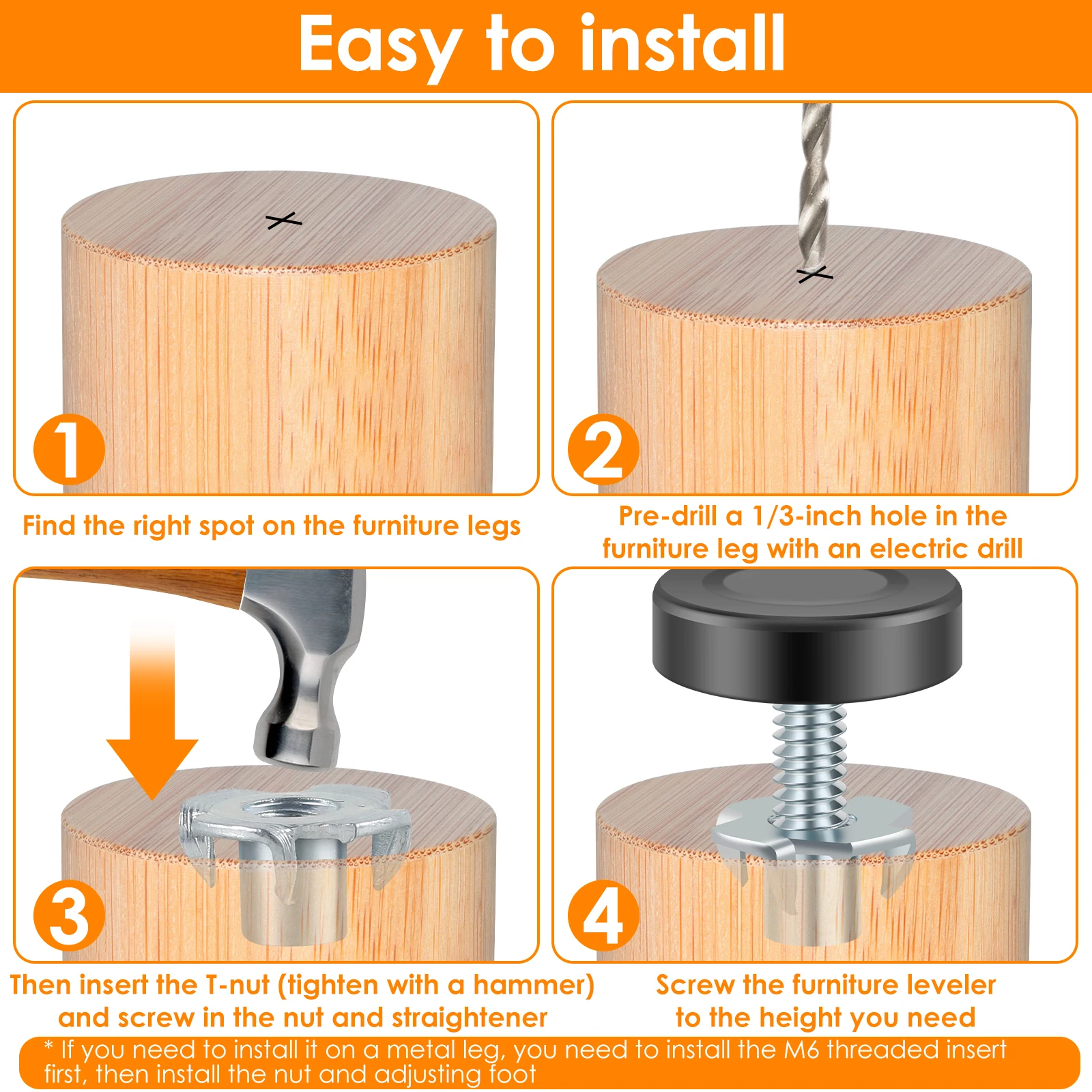 Easy to install

1

Find the right spot on the furniture legs

2

Pre-drill a 1/3-inch hole in the furniture leg with an electric drill

3

Then insert the T-nut (tighten with a hammer) and screw in the nut and straightener

4

Screw the furniture leveler to the height you need

* If you need to install it on a metal leg, you need to install the M6 threaded insert first, then install the nut and adjusting foot