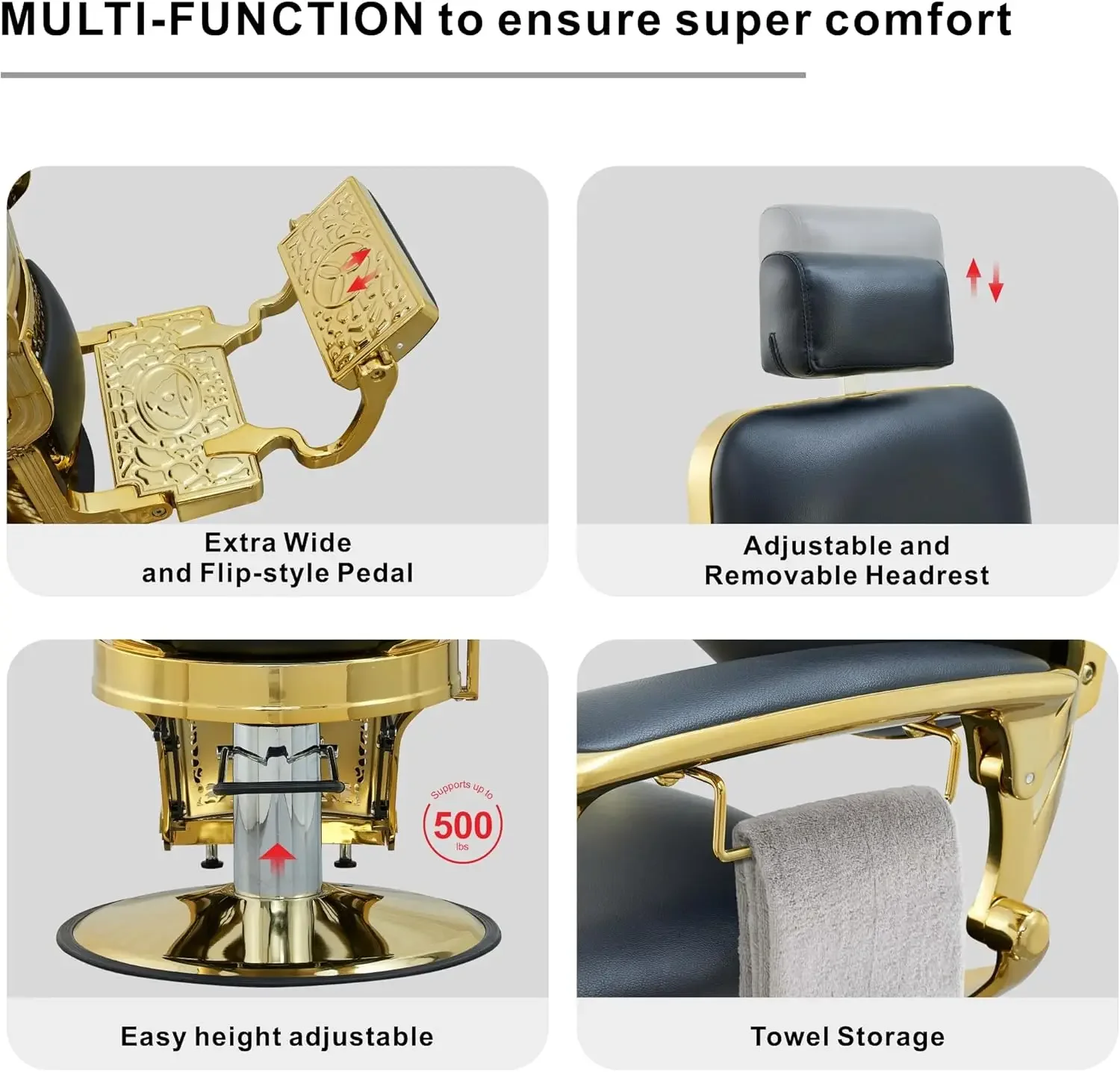 MULTI-FUNCTION to ensure super comfort

Extra Wide
and Flip-style Pedal

Adjustable and
Removable Headrest

Supports up to
500
lbs

Easy height adjustable

Towel Storage