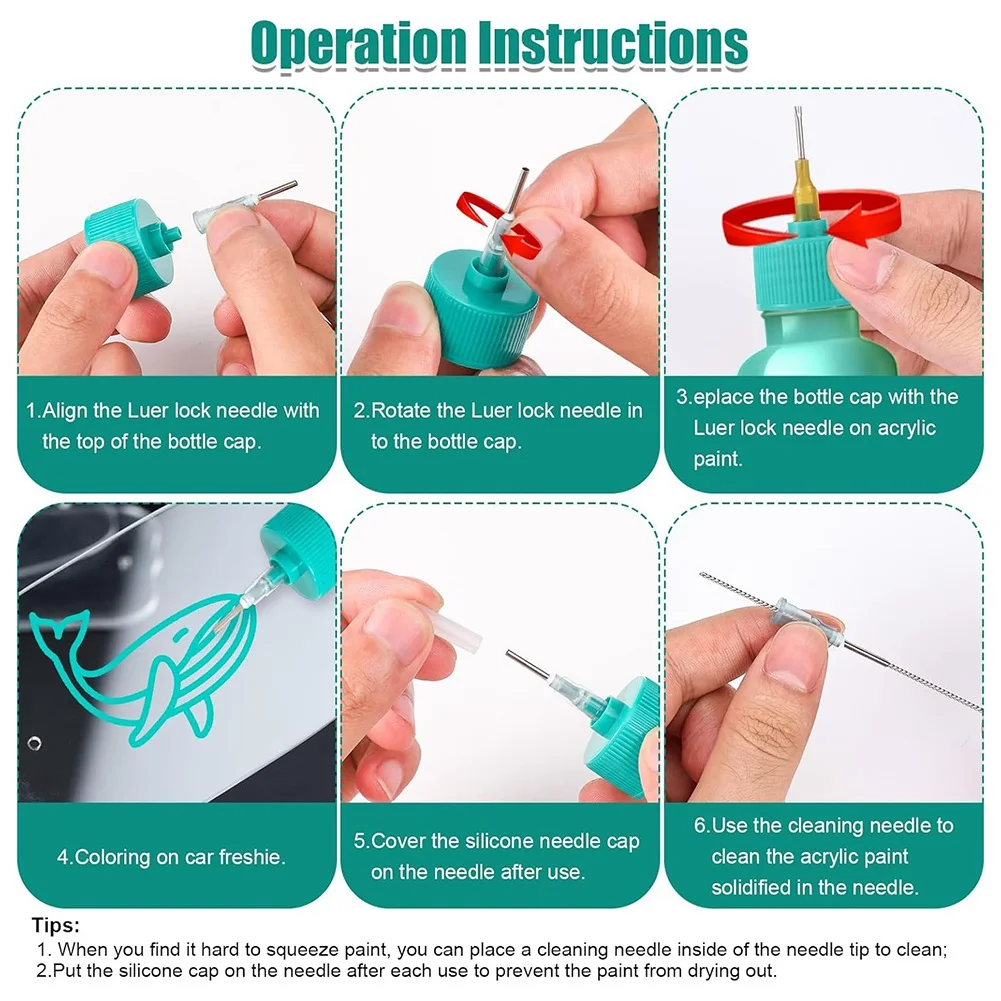 Operation Instructions

1.Align the Luer lock needle with the top of the bottle cap.

2.Rotate the Luer lock needle in to the bottle cap.

3.eplace the bottle cap with the Luer lock needle on acrylic paint.

4.Coloring on car freshie.

5.Cover the silicone needle cap on the needle after use.

6.Use the cleaning needle to clean the acrylic paint solidified in the needle.

Tips:
1. When you find it hard to squeeze paint, you can place a cleaning needle inside of the needle tip to clean;
2.Put the silicone cap on the needle after each use to prevent the paint from drying out.