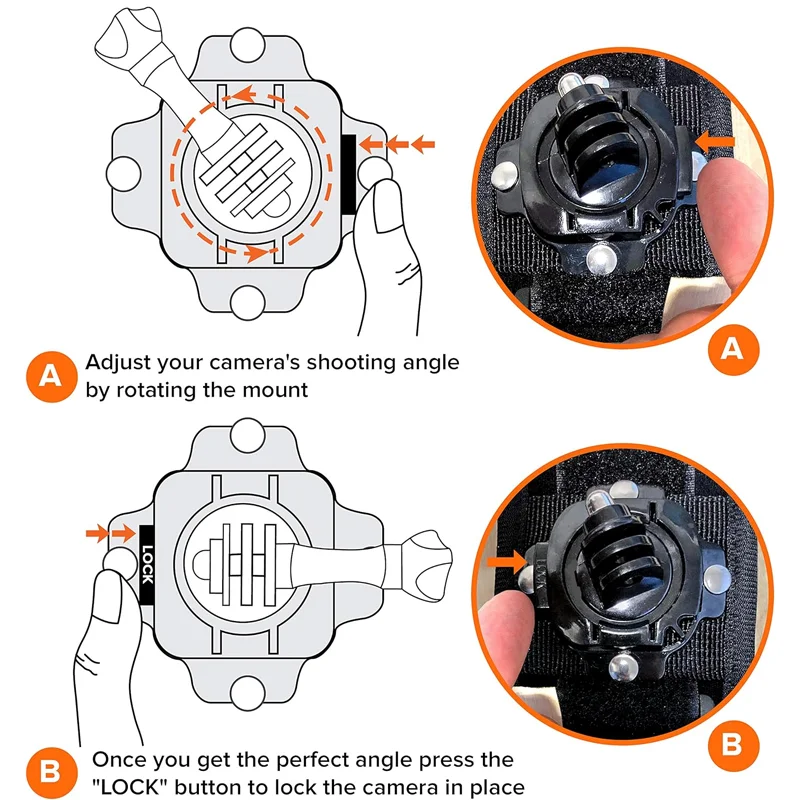 A

A Adjust your camera's shooting angle by rotating the mount

LOCK

B

B Once you get the perfect angle press the "LOCK" button to lock the camera in place