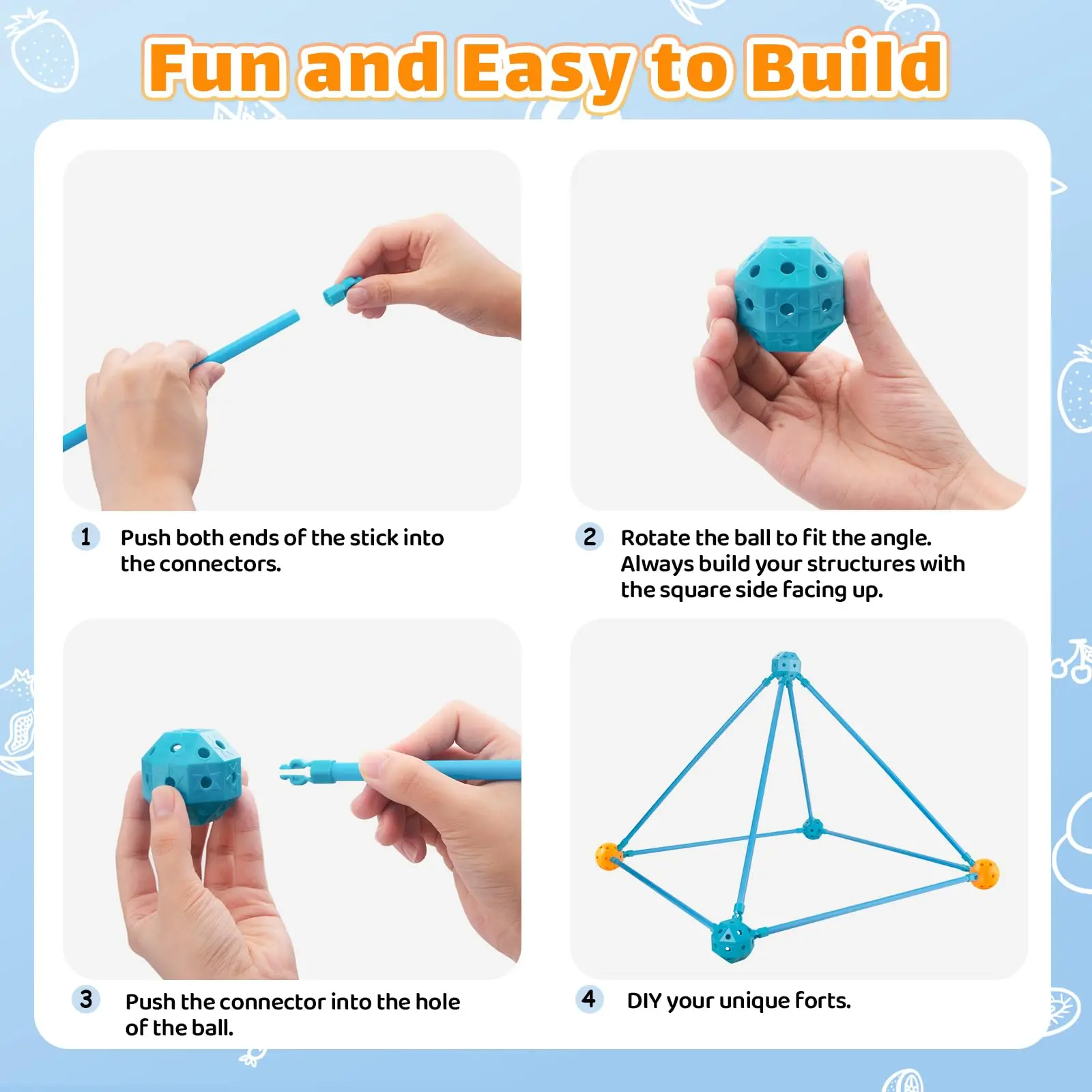 Fun and Easy to Build

1 Push both ends of the stick into the connectors.

2 Rotate the ball to fit the angle. Always build your structures with the square side facing up.

3 Push the connector into the hole of the ball.

4 DIY your unique forts.