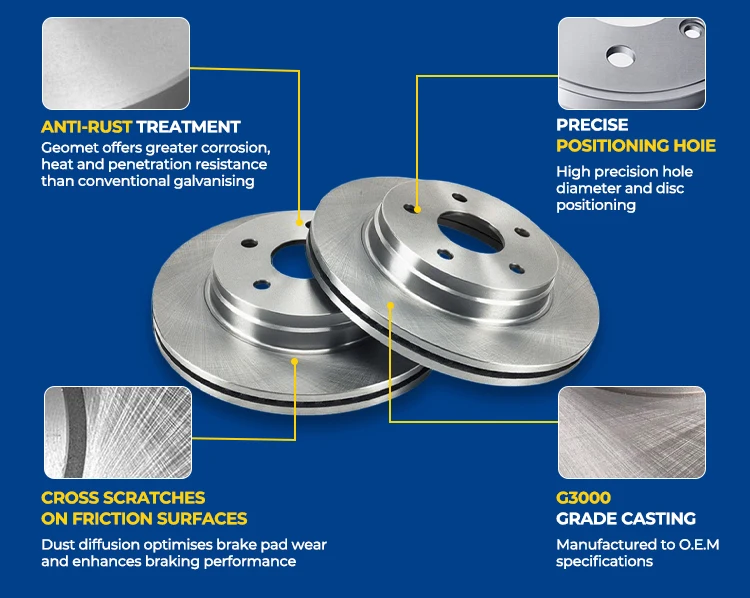 ANTI-RUST TREATMENT
Geomet offers greater corrosion, heat and penetration resistance than conventional galvanising

PRECISE
POSITIONING HOIE
High precision hole diameter and disc positioning

CROSS SCRATCHES
ON FRICTION SURFACES
Dust diffusion optimises brake pad wear and enhances braking performance

G3000
GRADE CASTING
Manufactured to O.E.M specifications