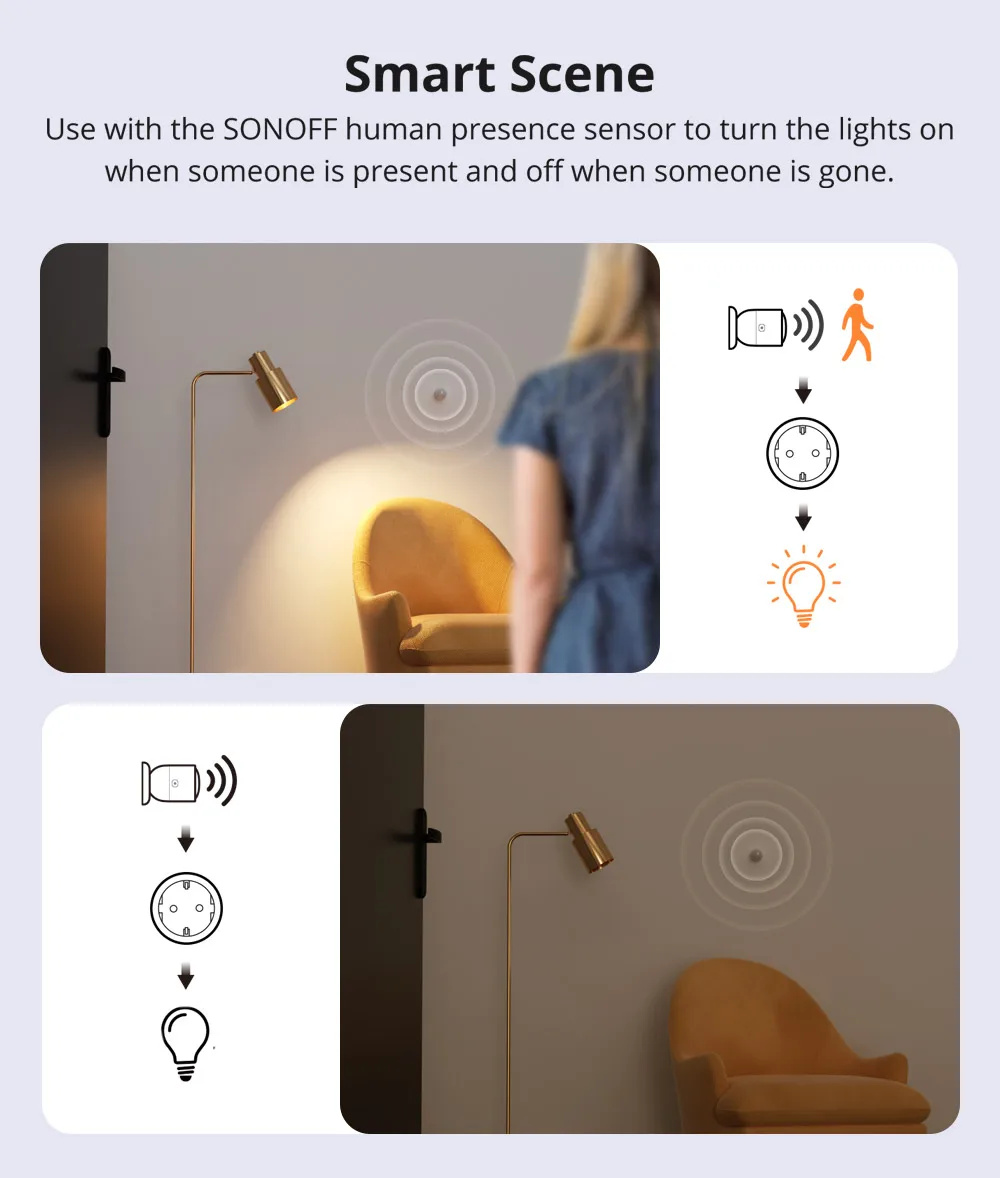 Smart Scene

Use with the SONOFF human presence sensor to turn the lights on when someone is present and off when someone is gone.