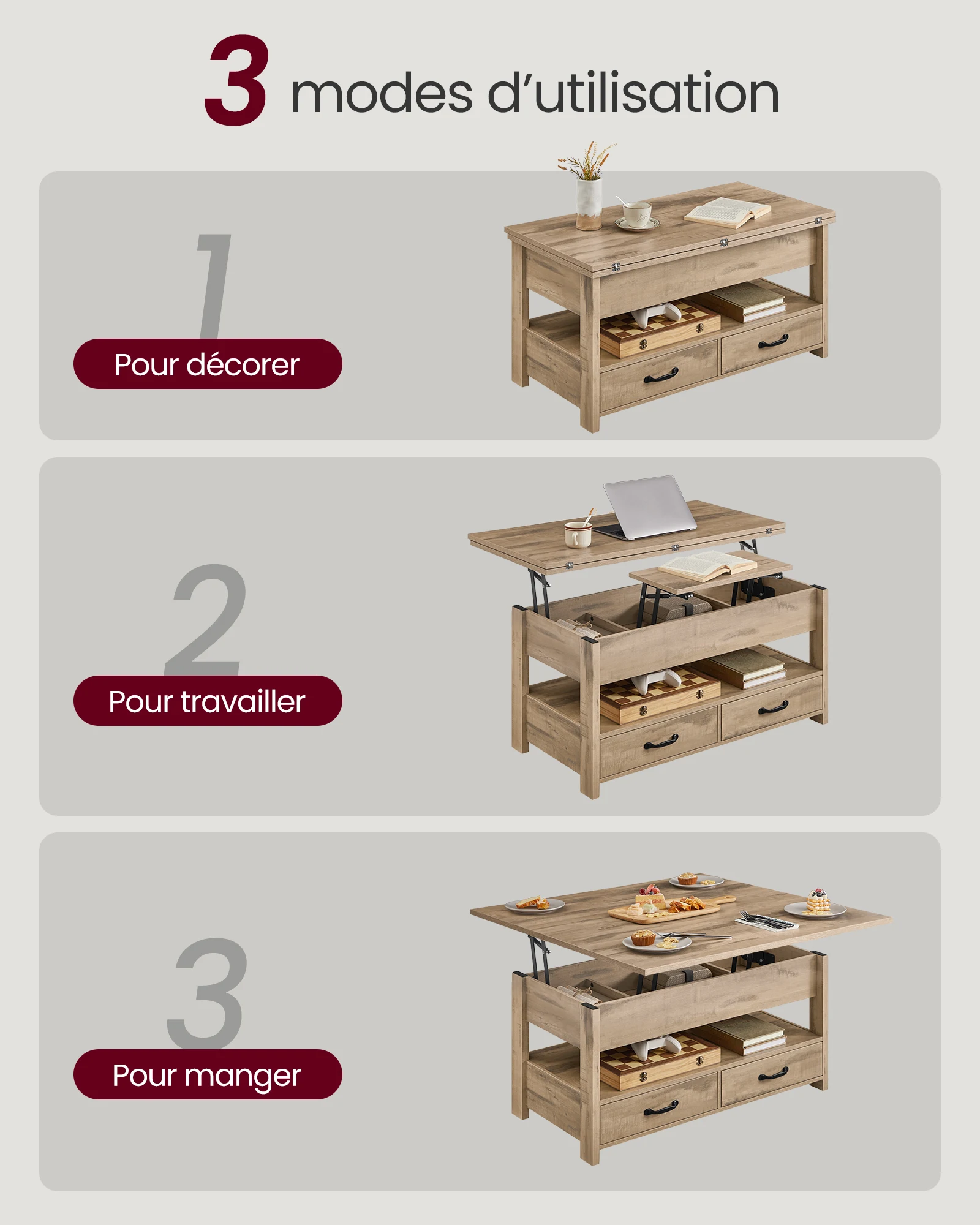 3 modes d’utilisation

1
Pour décorer

2
Pour travailler

3
Pour manger