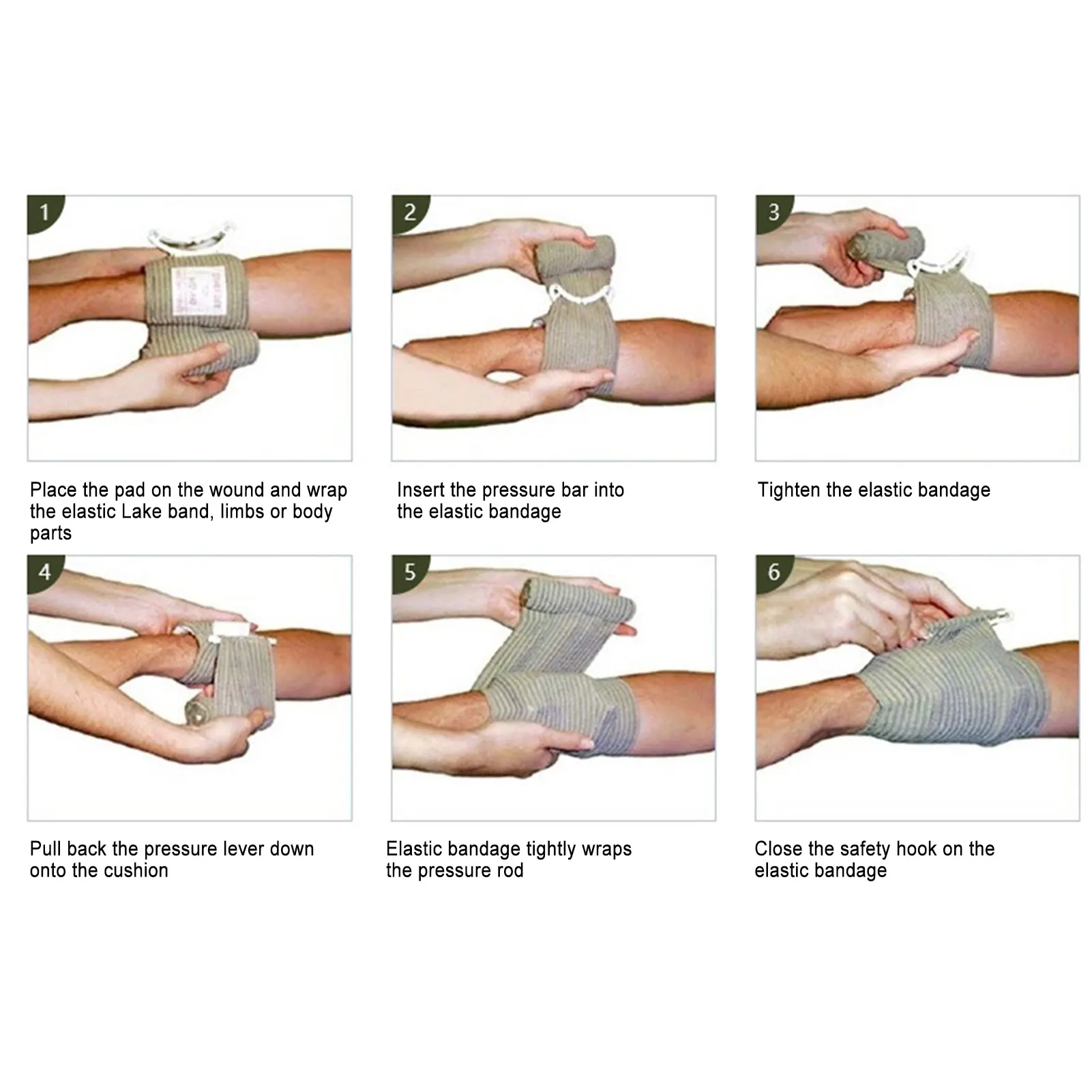 1

Place the pad on the wound and wrap the elastic Lake band, limbs or body parts

2

Insert the pressure bar into the elastic bandage

3

Tighten the elastic bandage

4

Pull back the pressure lever down onto the cushion

5

Elastic bandage tightly wraps the pressure rod

6

Close the safety hook on the elastic bandage