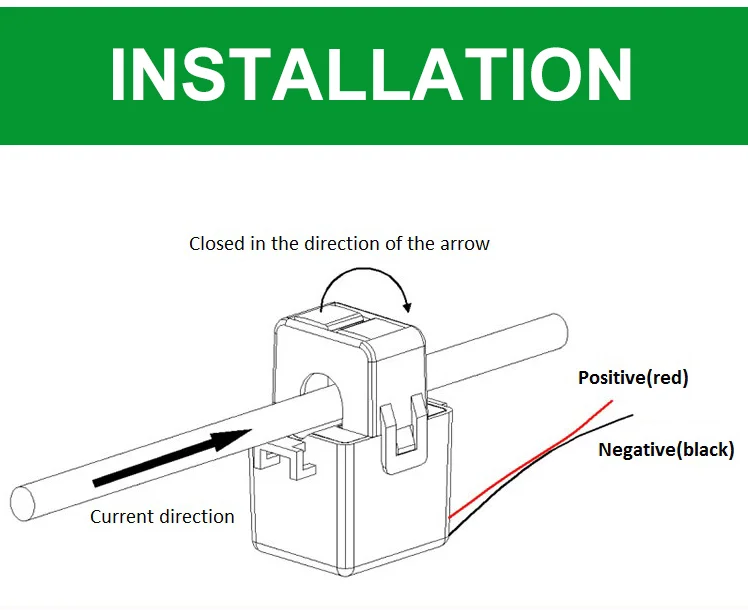 INSTALLATION

Closed in the direction of the arrow

Positive(red)

Negative(black)

Current direction