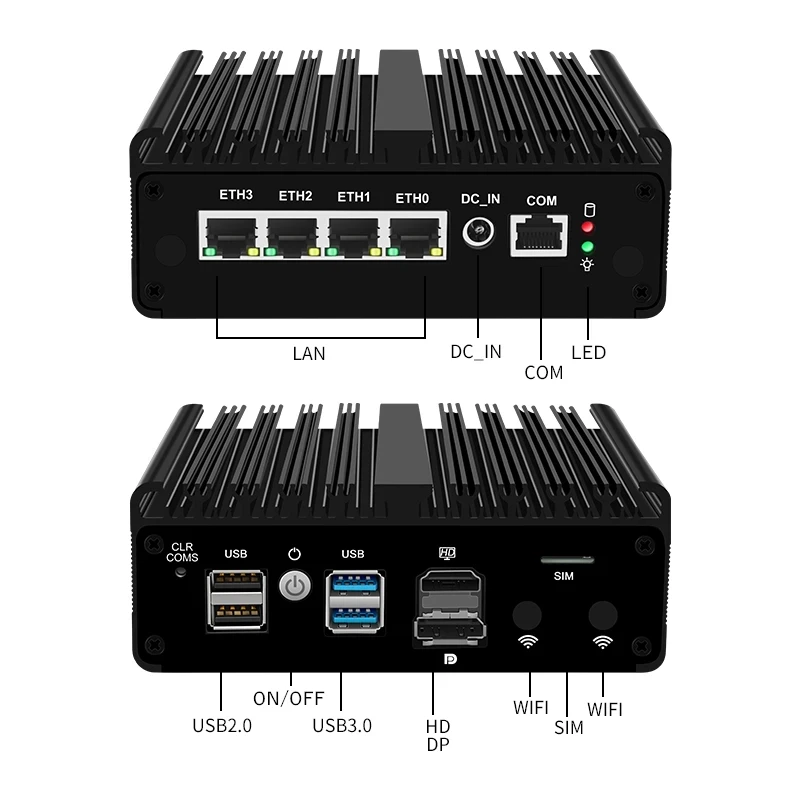 ETH3 ETH2 ETH1 ETH0 DC_IN COM

LAN

DC_IN

COM

LED

CLR COMS

USB

USB

HD

SIM

USB2.0

ON/OFF

USB3.0

HD
DP

WIFI

SIM

WIFI