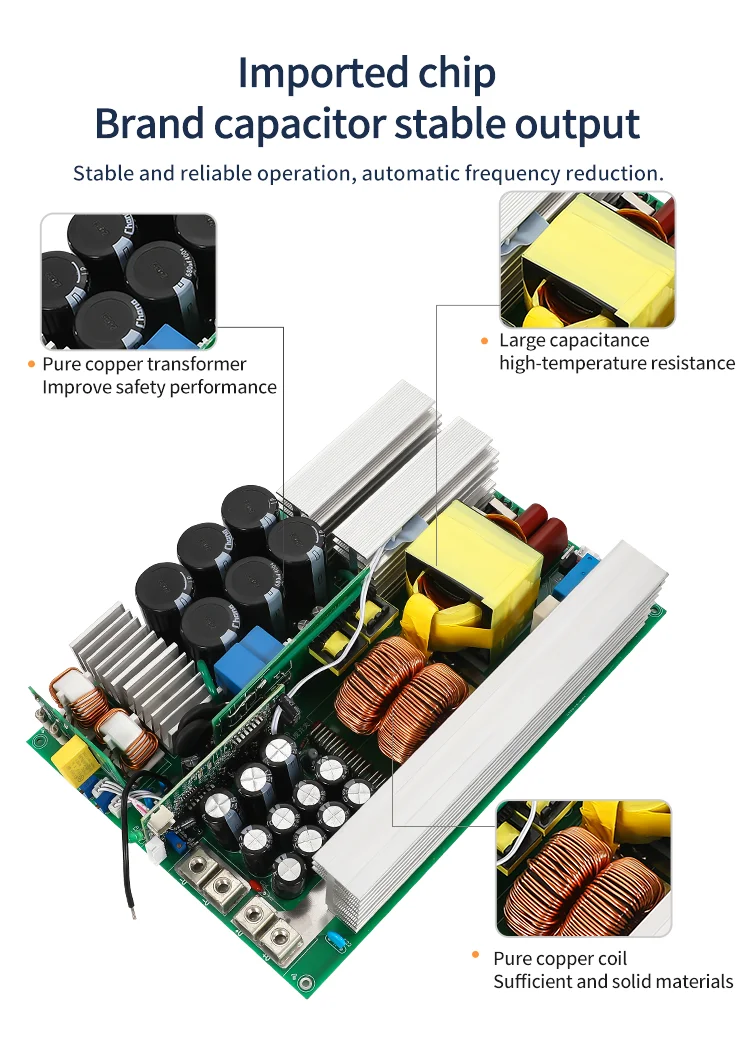 Imported chip
Brand capacitor stable output

Stable and reliable operation, automatic frequency reduction.

Pure copper transformer
Improve safety performance

Large capacitance
high-temperature resistance

Pure copper coil
Sufficient and solid materials