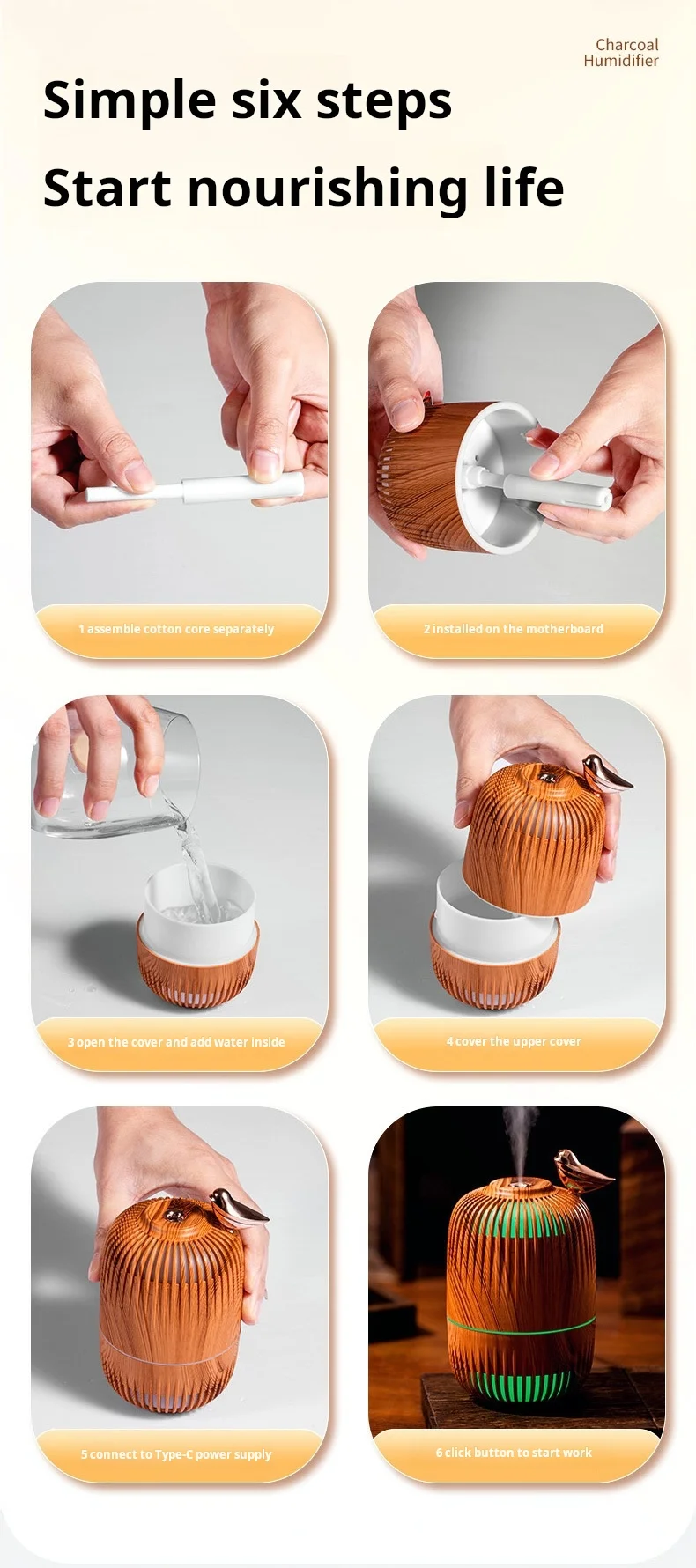 Charcoal Humidifier

Simple six steps

Start nourishing life

1 assemble cotton core separately

2 installed on the motherboard

3 open the cover and add water inside

4 cover the upper cover

5 connect to Type-C power supply

6 click button to start work