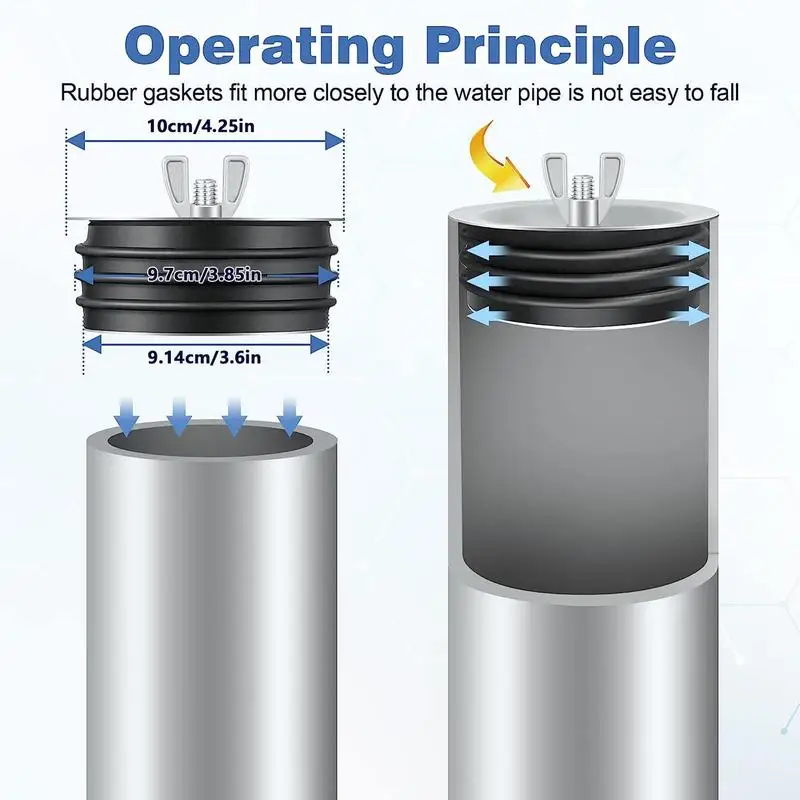 Operating Principle

Rubber gaskets fit more closely to the water pipe is not easy to fall

10cm/4.25in

9.7cm/3.85in

9.14cm/3.6in