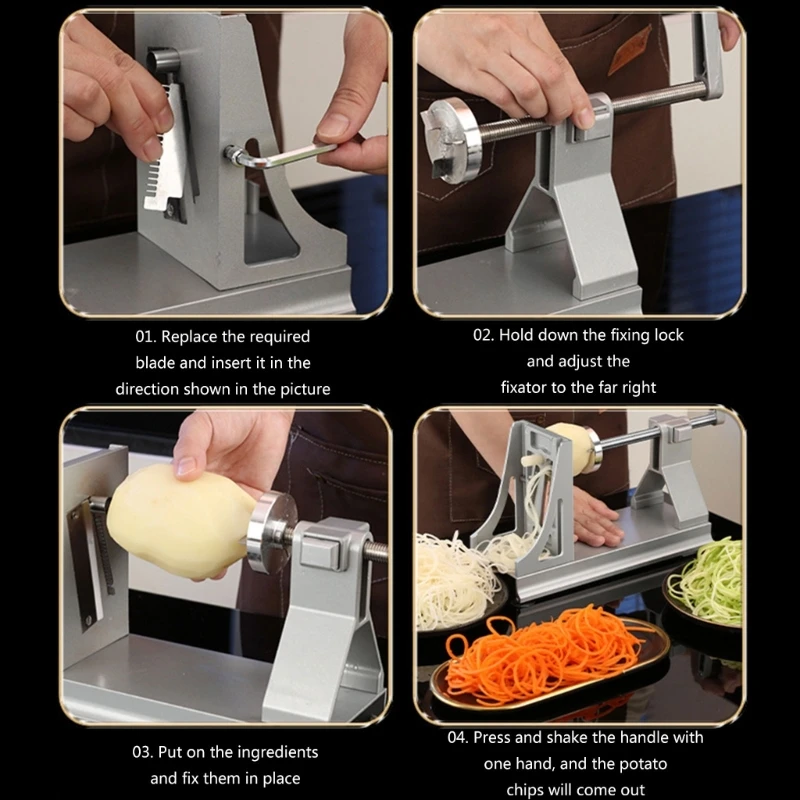 01. Replace the required blade and insert it in the direction shown in the picture

02. Hold down the fixing lock and adjust the fixator to the far right

03. Put on the ingredients and fix them in place

04. Press and shake the handle with one hand, and the potato chips will come out