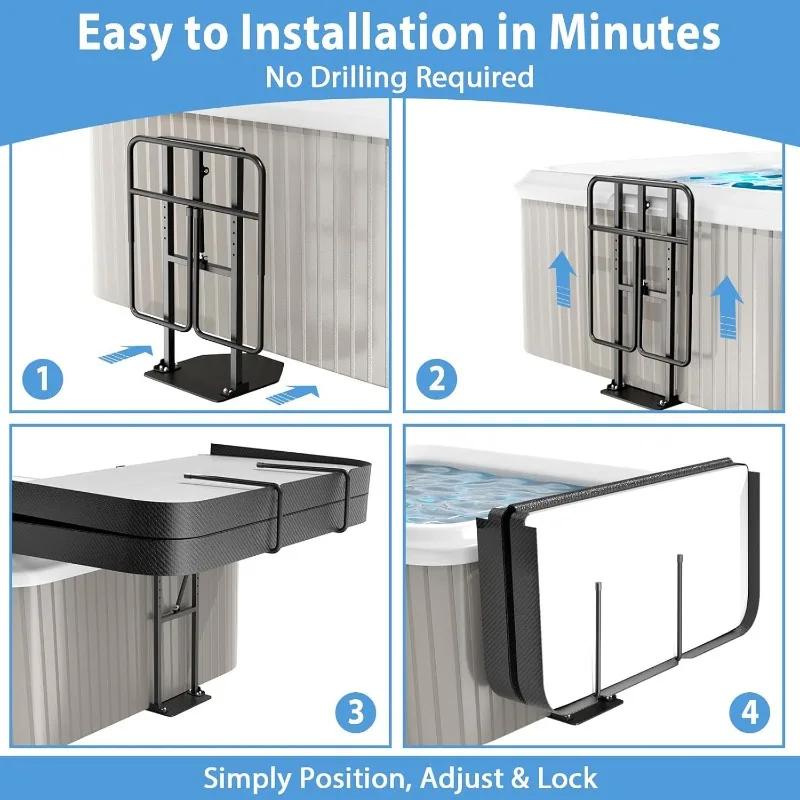 Easy to Installation in Minutes
No Drilling Required

1

2

3

4

Simply Position, Adjust & Lock