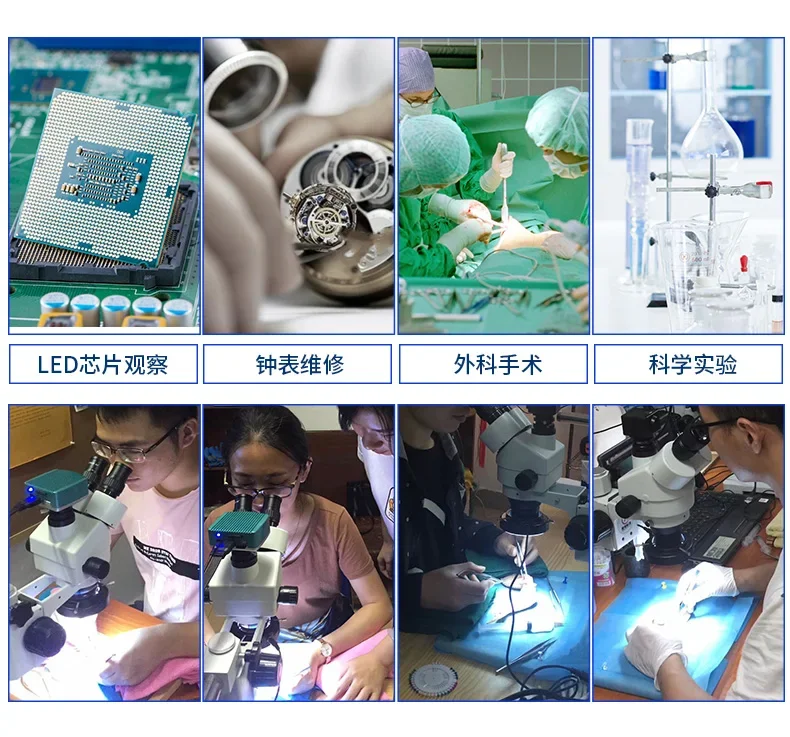 LED芯片观察

钟表维修

外科手术

科学实验