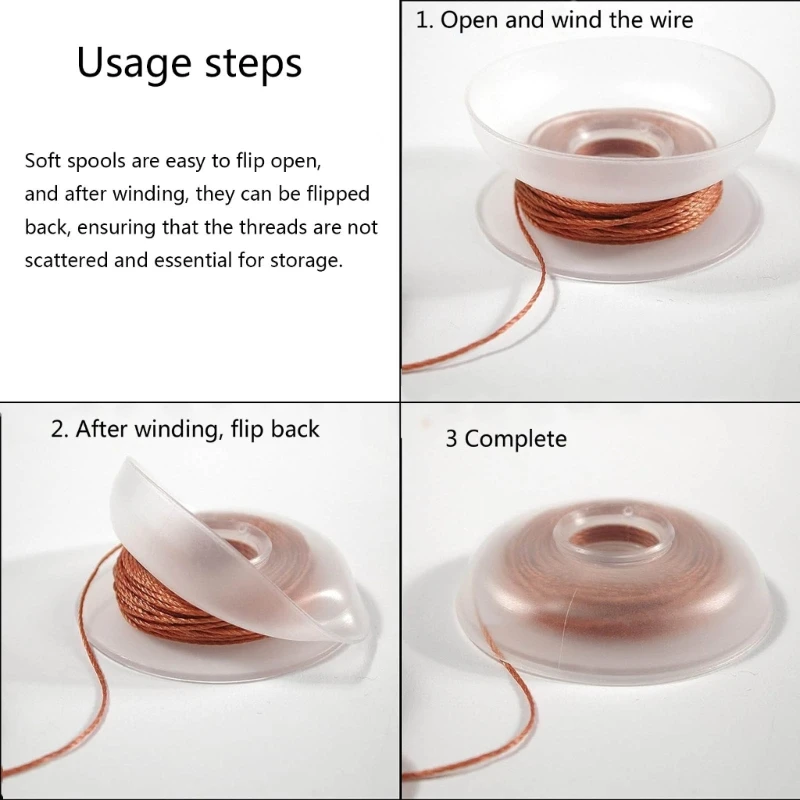 Usage steps

Soft spools are easy to flip open, and after winding, they can be flipped back, ensuring that the threads are not scattered and essential for storage.

1. Open and wind the wire

2. After winding, flip back

3 Complete