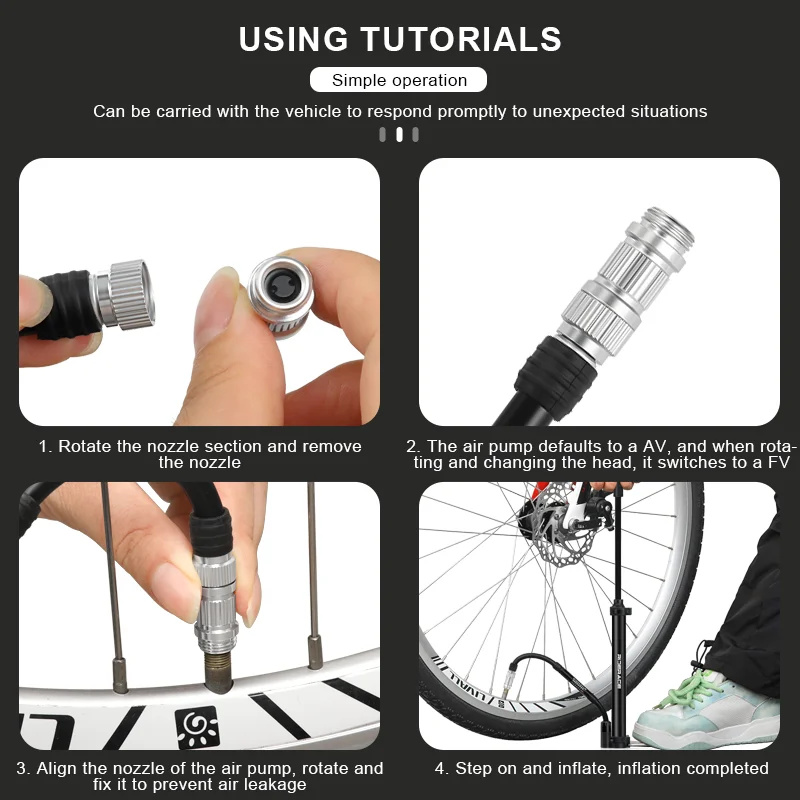 USING TUTORIALS

Simple operation

Can be carried with the vehicle to respond promptly to unexpected situations

1. Rotate the nozzle section and remove the nozzle

2. The air pump defaults to a AV, and when rotating and changing the head, it switches to a FV

3. Align the nozzle of the air pump, rotate and fix it to prevent air leakage

4. Step on and inflate, inflation completed