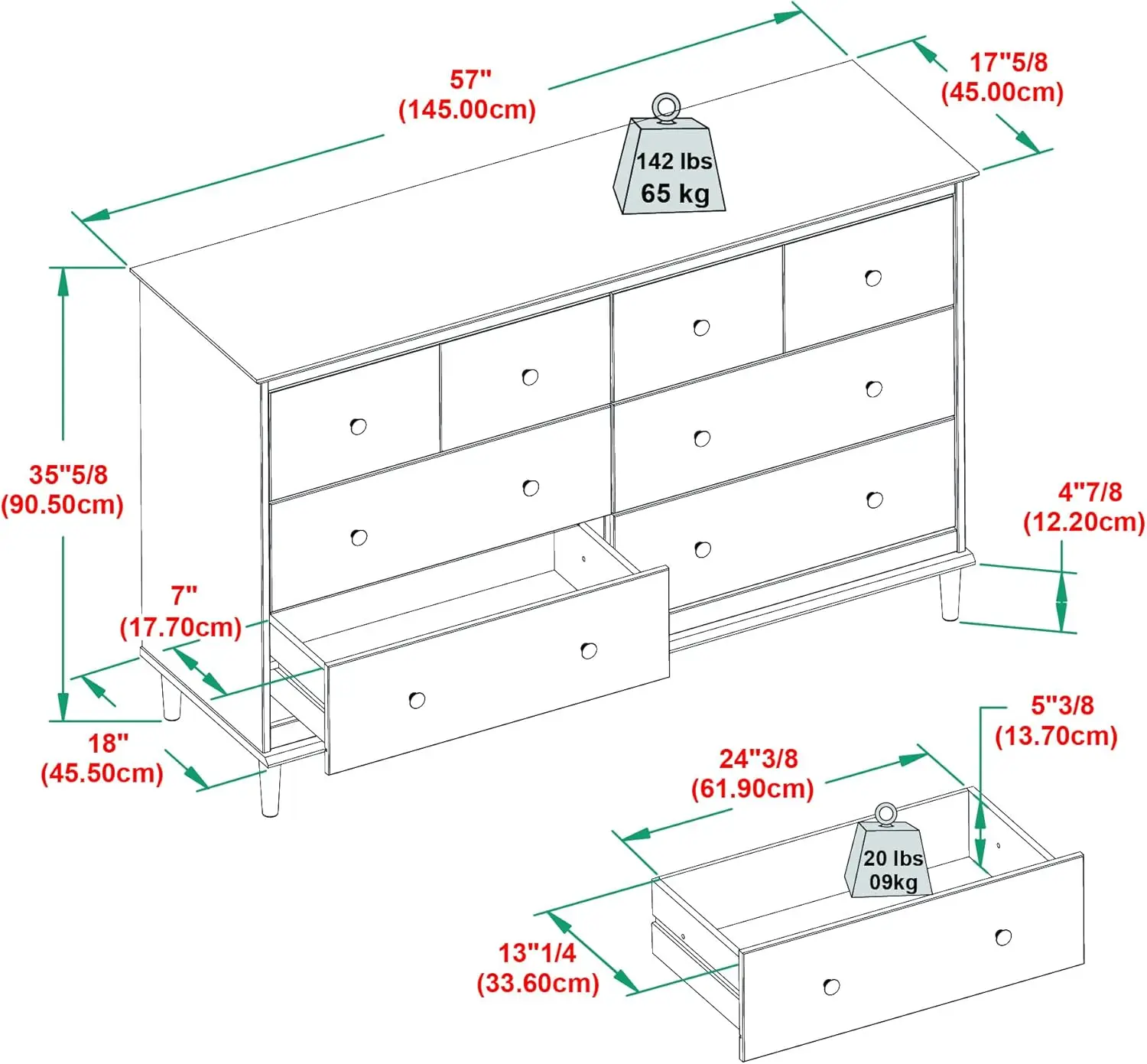 57"
(145.00cm)

17"5/8
(45.00cm)

142 lbs
65 kg

35"5/8
(90.50cm)

4"7/8
(12.20cm)

7"
(17.70cm)

18"
(45.50cm)

5"3/8
(13.70cm)

24"3/8
(61.90cm)

20 lbs
09kg

13"1/4
(33.60cm)