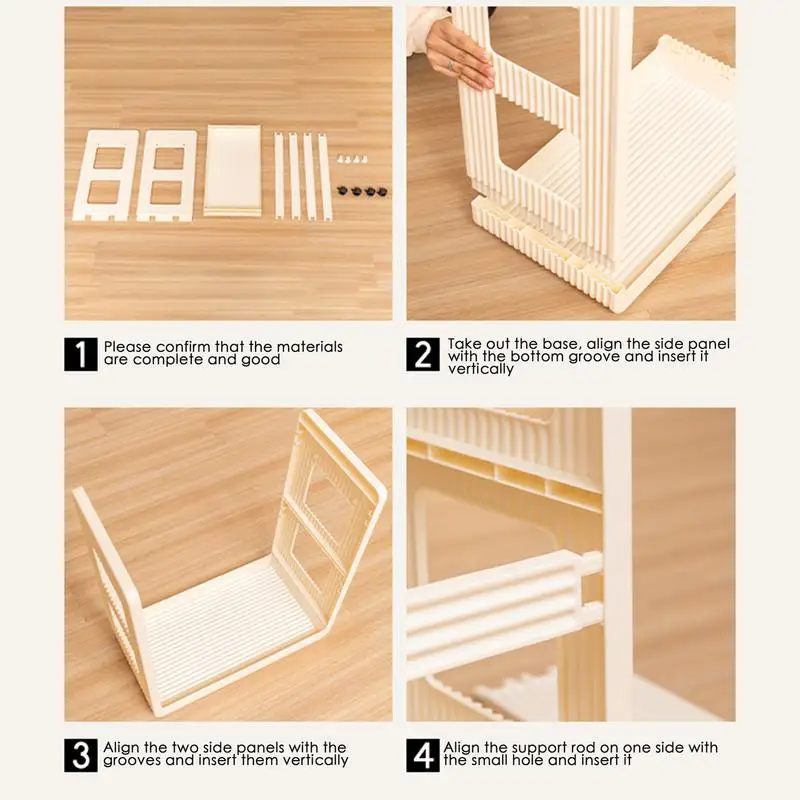 1 Please confirm that the materials are complete and good

2 Take out the base, align the side panel with the bottom groove and insert it vertically

3 Align the two side panels with the grooves and insert them vertically

4 Align the support rod on one side with the small hole and insert it