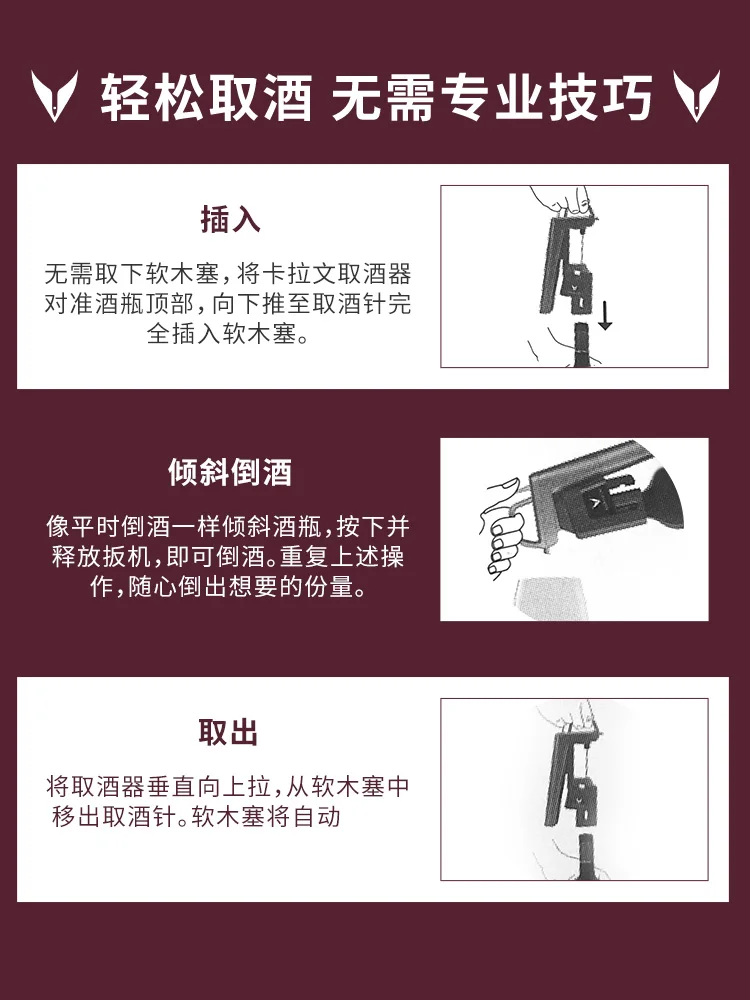 轻松取酒 无需专业技巧

插入

无需取下软木塞，将卡拉文取酒器对准酒瓶顶部，向下推至取酒针完全插入软木塞。

倾斜倒酒

像平时倒酒一样倾斜酒瓶，按下并释放扳机，即可倒酒。重复上述操作，随心倒出想要的份量。

取出

将取酒器垂直向上拉，从软木塞中移出取酒针。软木塞将自动