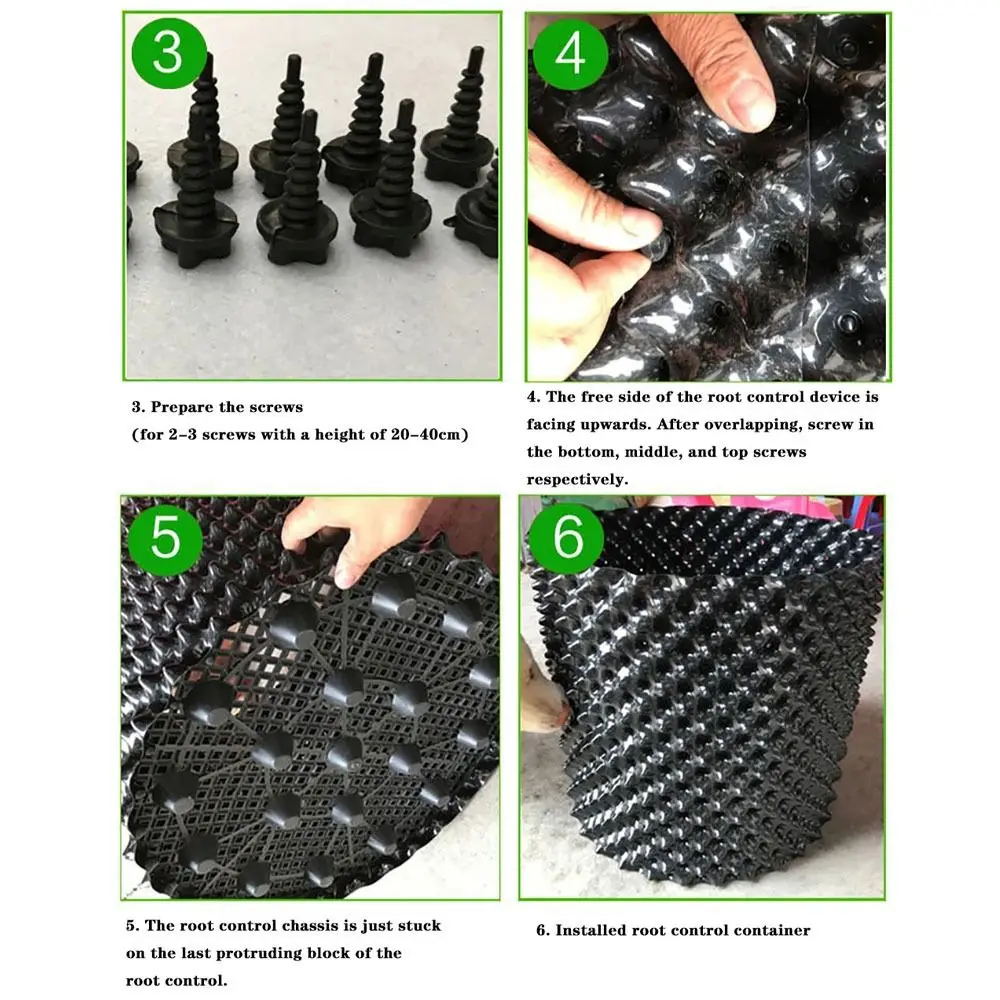 3

3. Prepare the screws
(for 2-3 screws with a height of 20-40cm)

4

4. The free side of the root control device is facing upwards. After overlapping, screw in the bottom, middle, and top screws respectively.

5

5. The root control chassis is just stuck on the last protruding block of the root control.

6

6. Installed root control container